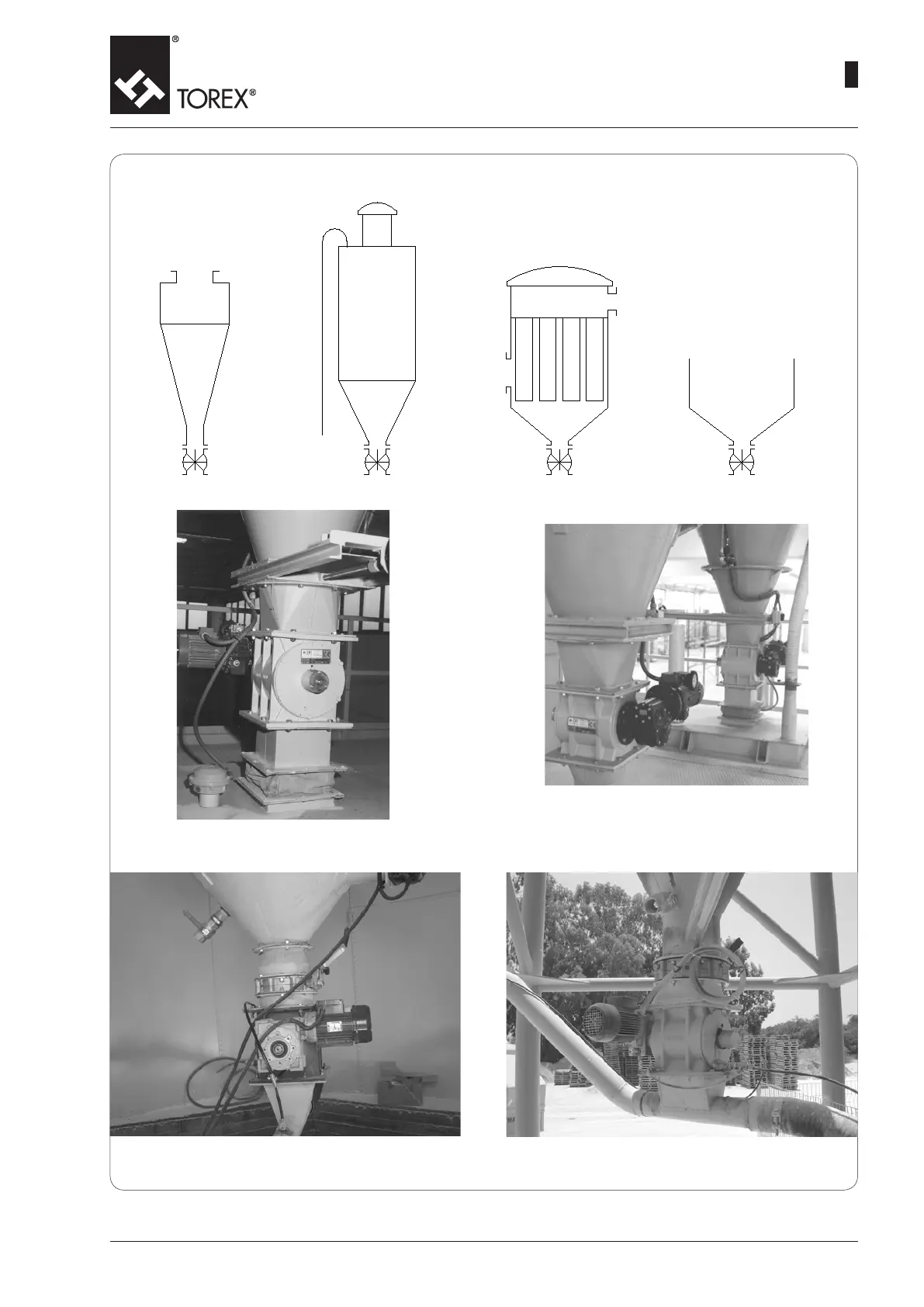 TOREX®