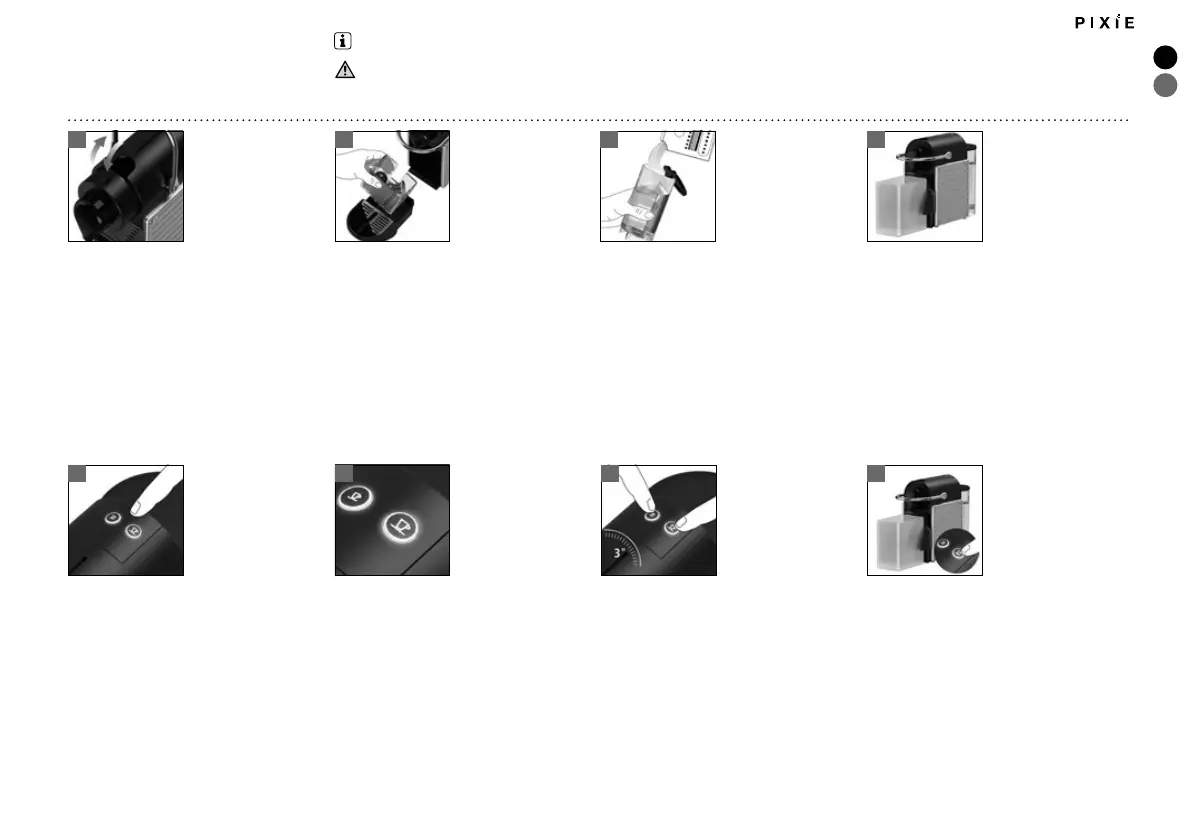 PIXIE

3"