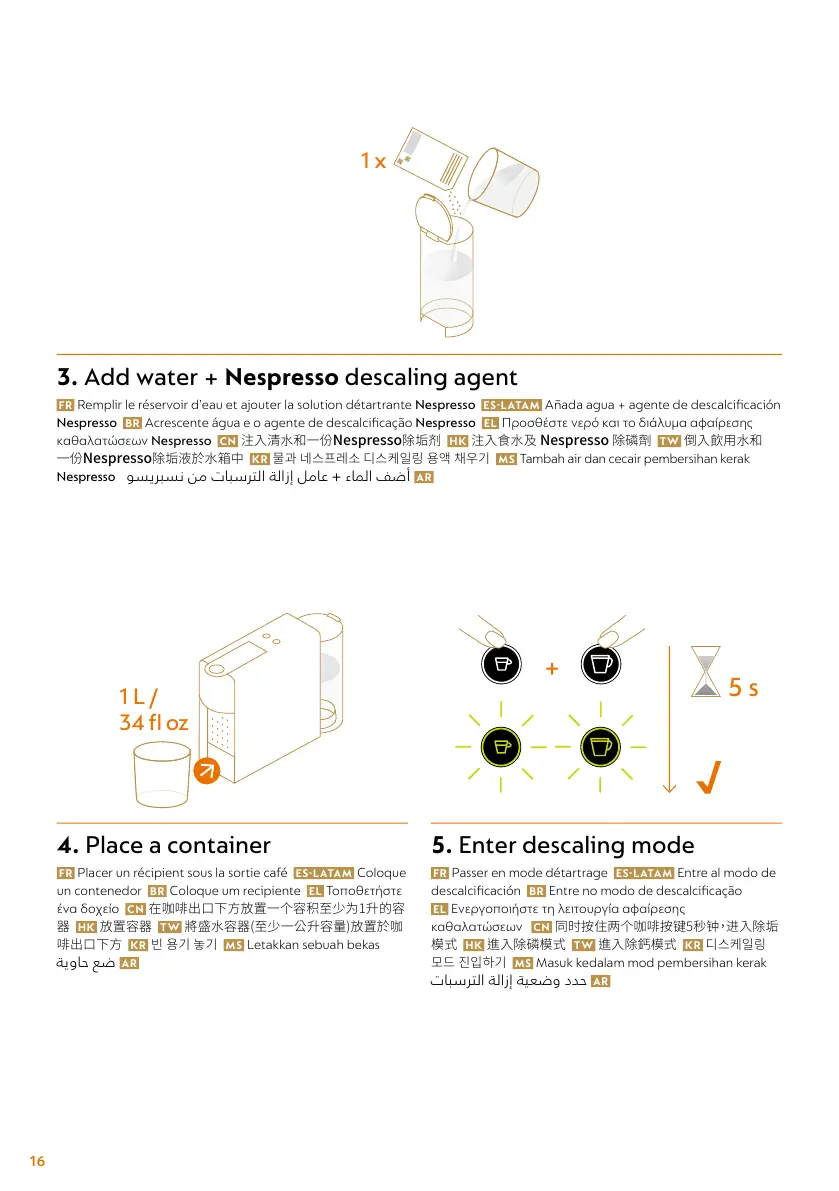 1 x

3. Add water + Nespresso descaling agent

FR Remplir le réservoir d'eau et ajouter la solution détartrante Nespresso ES-LATAM Añada agua + agente de descalcificación Nespresso BR Acrescente água e o agente de descalcificação Nespresso EL Προσθέστε νερό και το διάλυμα αφαίρεσης καθαλατώσεων Nespresso CN 注入清水和一份Nespresso除垢剂 HK 注入食水及 Nespresso 除磷劑 TW 倒入飲用水和一份Nespresso除垢液於水箱中 KR 물과 네스프레소 디스케일링 용액 채우기 MS Tambah air dan cecair pembersihan kerak Nespresso AR أضف الماء + عامل إزالة الترسبات من نسبريسو

1 L / 34 fl oz

+

5 s

4. Place a container

FR Placer un récipient sous la sortie café ES-LATAM Coloque un contenedor BR Coloque um recipiente EL Τοποθετήστε ένα δοχείο CN 在咖啡出口下方放置一个容积至少为1升的容器 HK 放置容器 TW 將盛水容器(至少一公升容量)放置於咖啡出口下方 KR 빈 용기 놓기 MS Letakkan sebuah bekas AR ضع حاوية

5. Enter descaling mode

FR Passer en mode détartrage ES-LATAM Entre al modo de descalcificación BR Entre no modo de descalcificação EL Ενεργοποιήστε τη λειτουργία αφαίρεσης καθαλατώσεων CN 同时按住两个咖啡按键5秒钟，进入除垢模式 HK 進入除磷模式 TW 進入除鈣模式 KR 디스케일링 모드 진입하기 MS Masuk kedalam mod pembersihan kerak AR حدد وضعية إزالة الترسبات

16