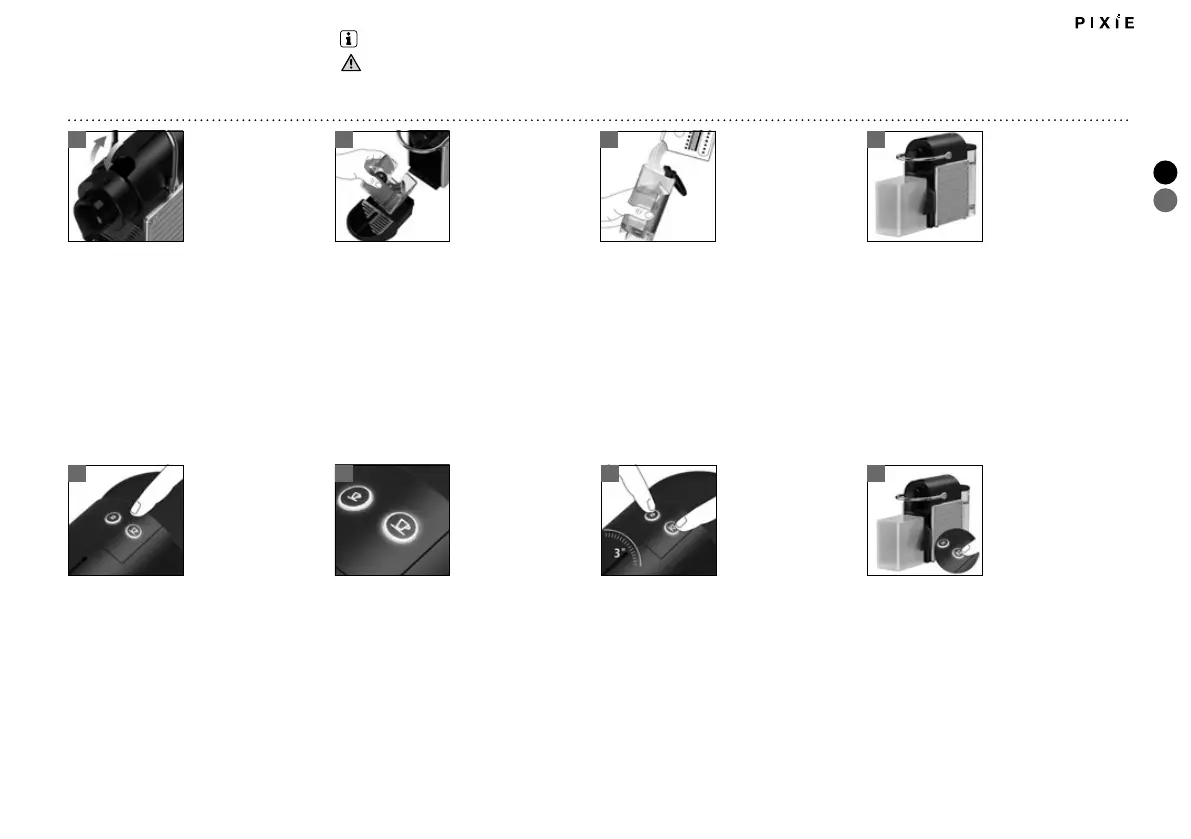 PIXIE

3"