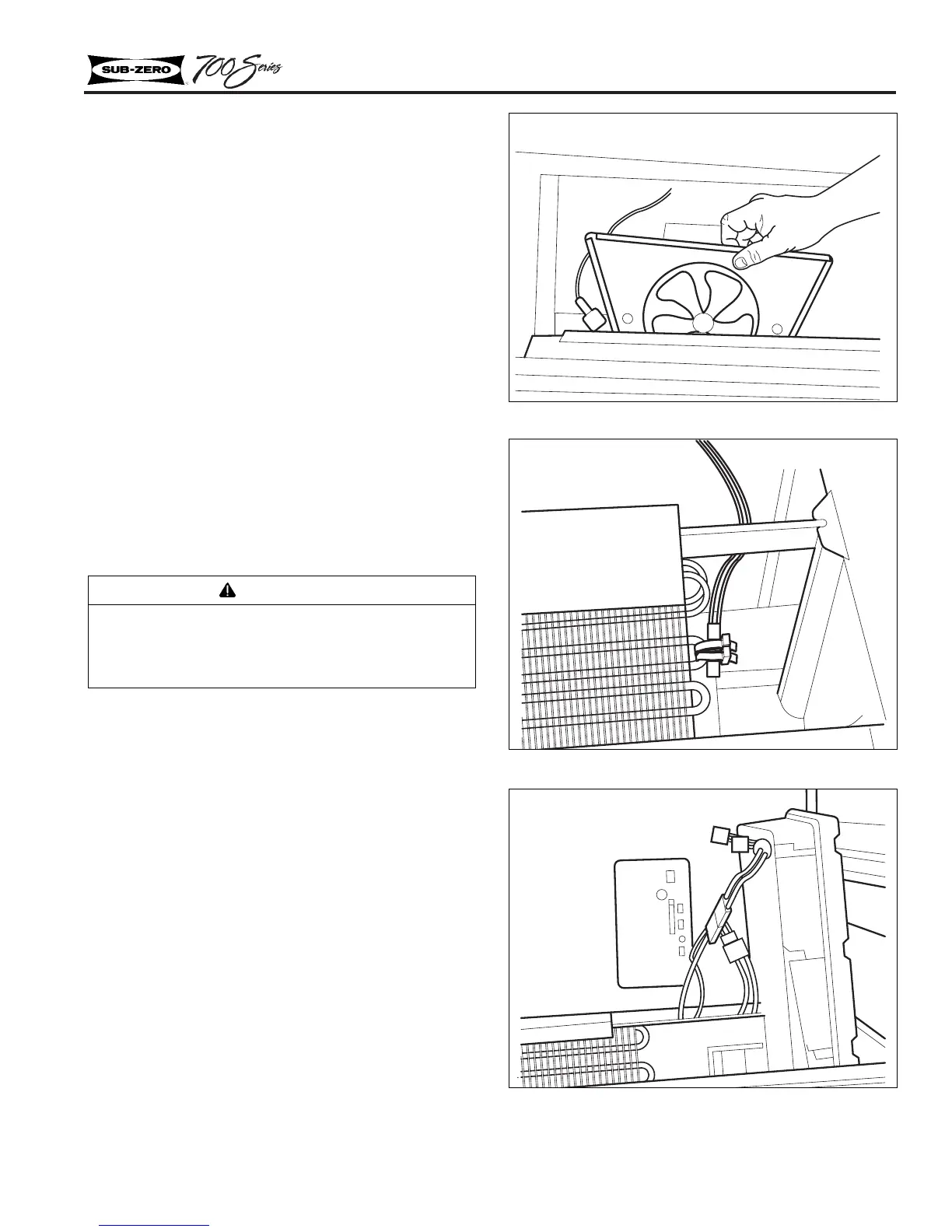 SUB-ZERO 700 Series