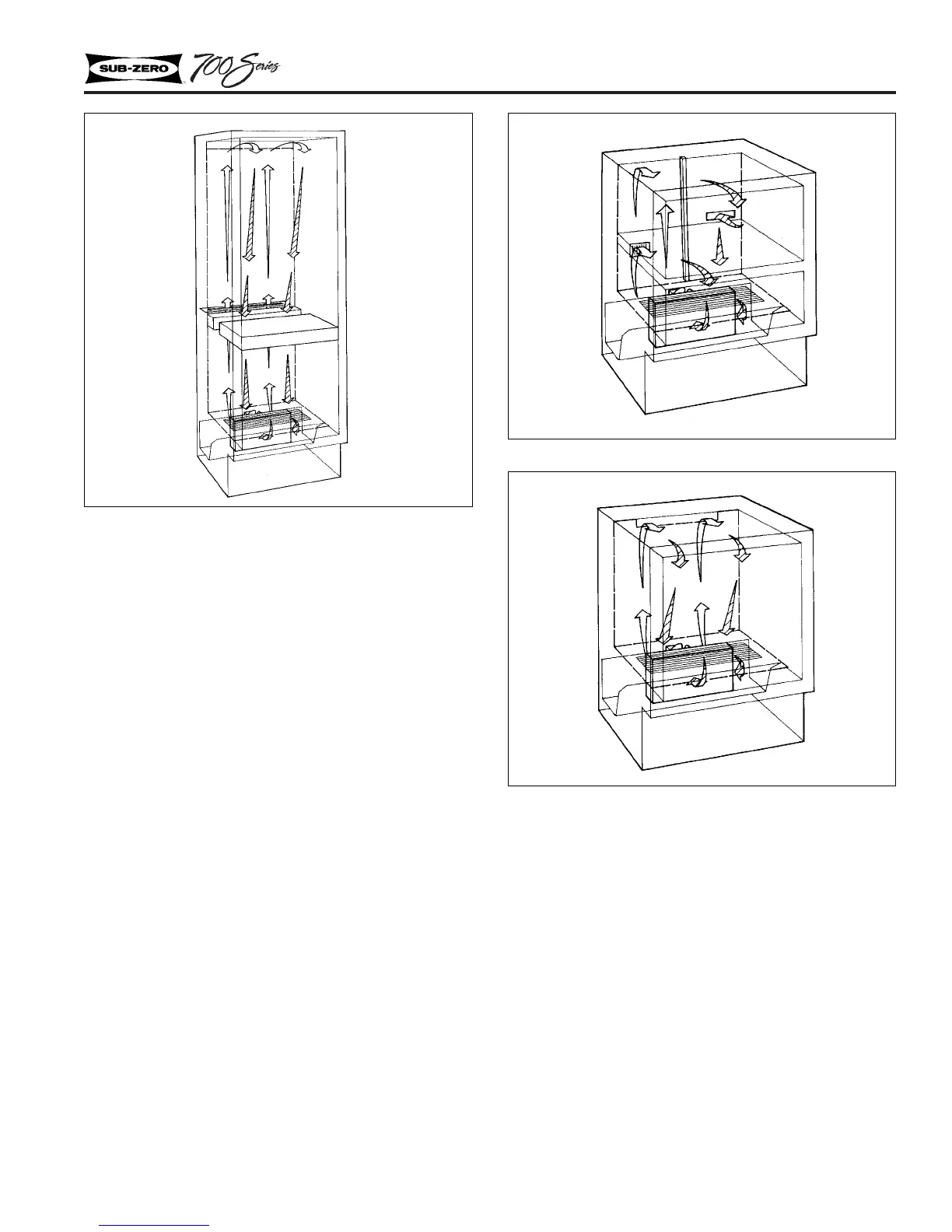 SUB-ZERO 700 Series