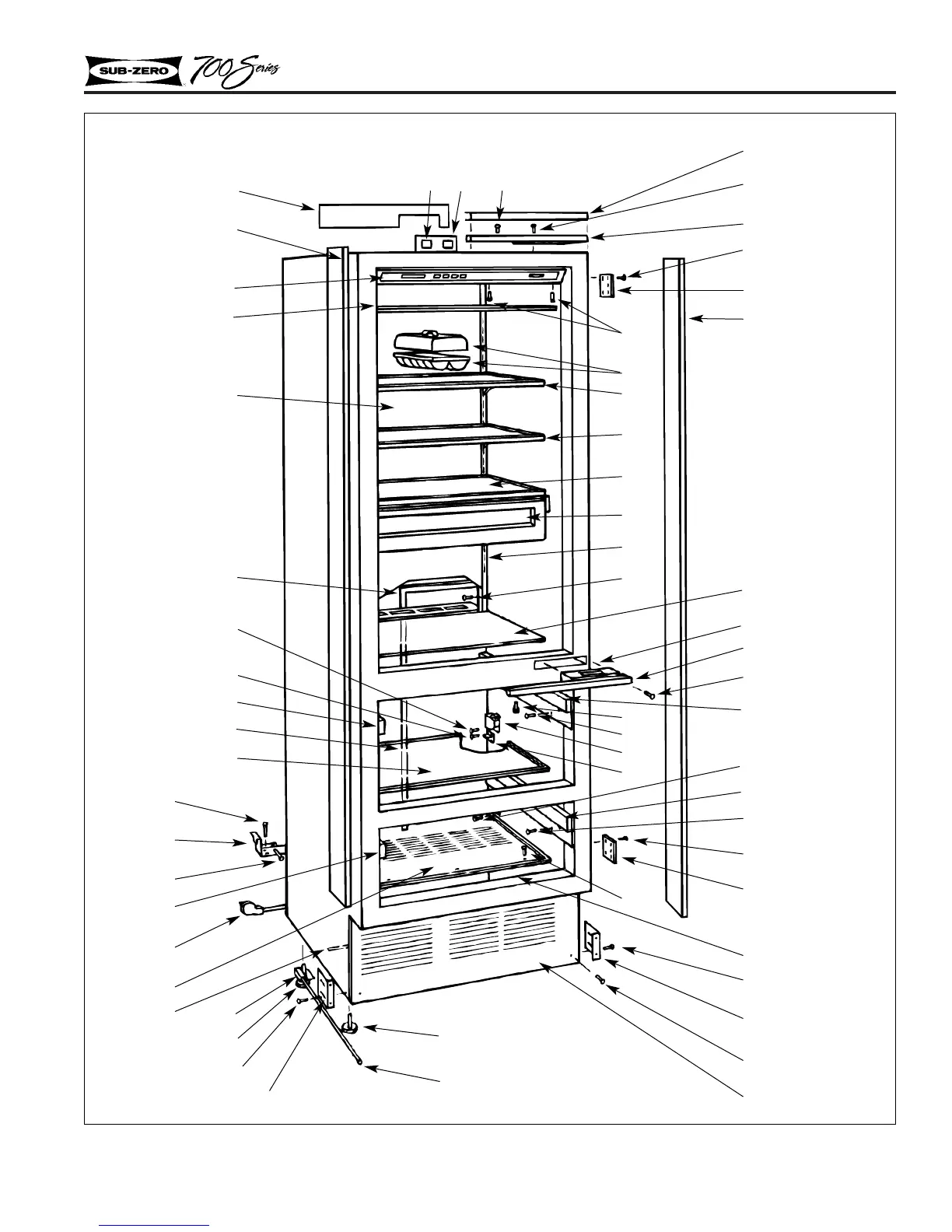 SUB-ZERO 700 Series