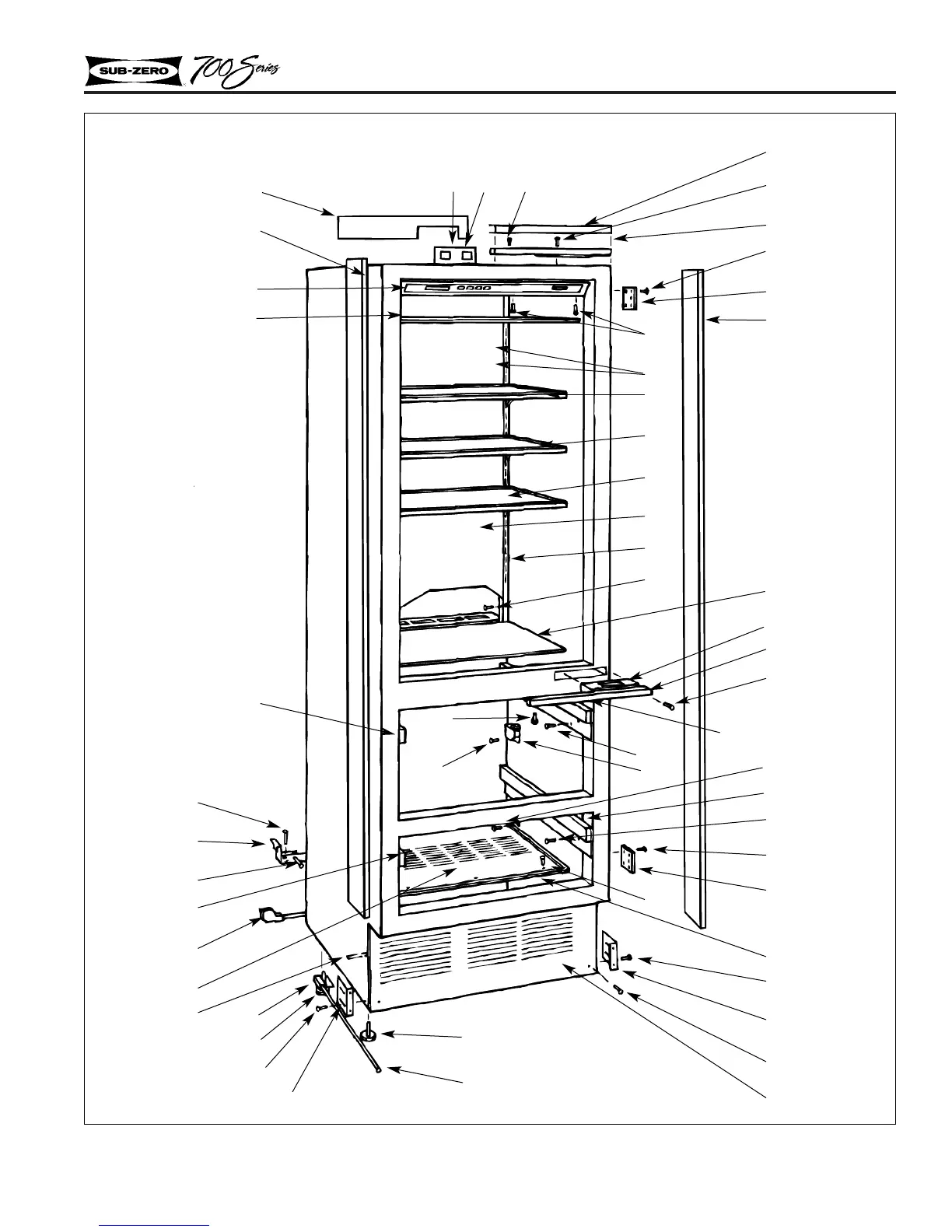 SUB-ZERO 700 Series