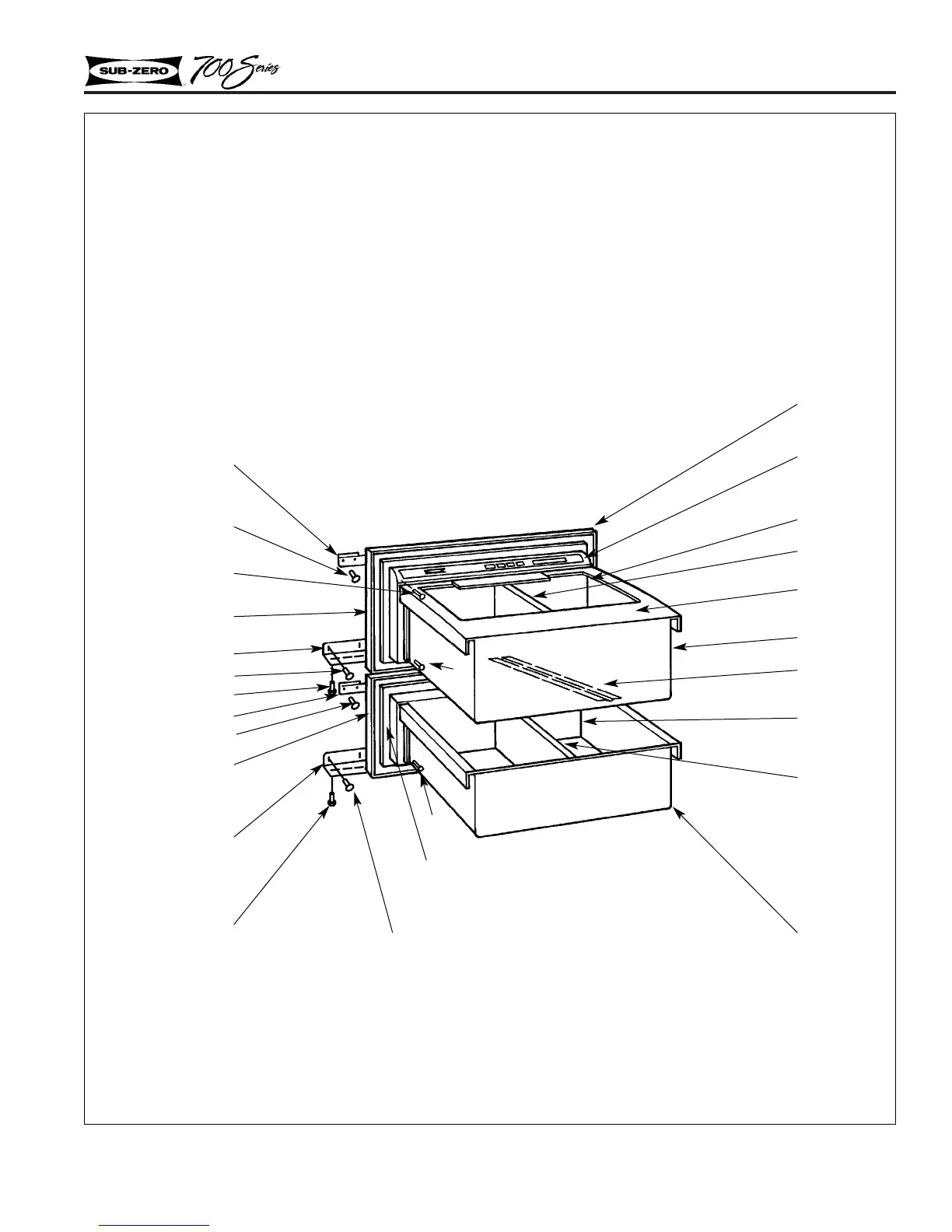 SUB-ZERO 700 Series