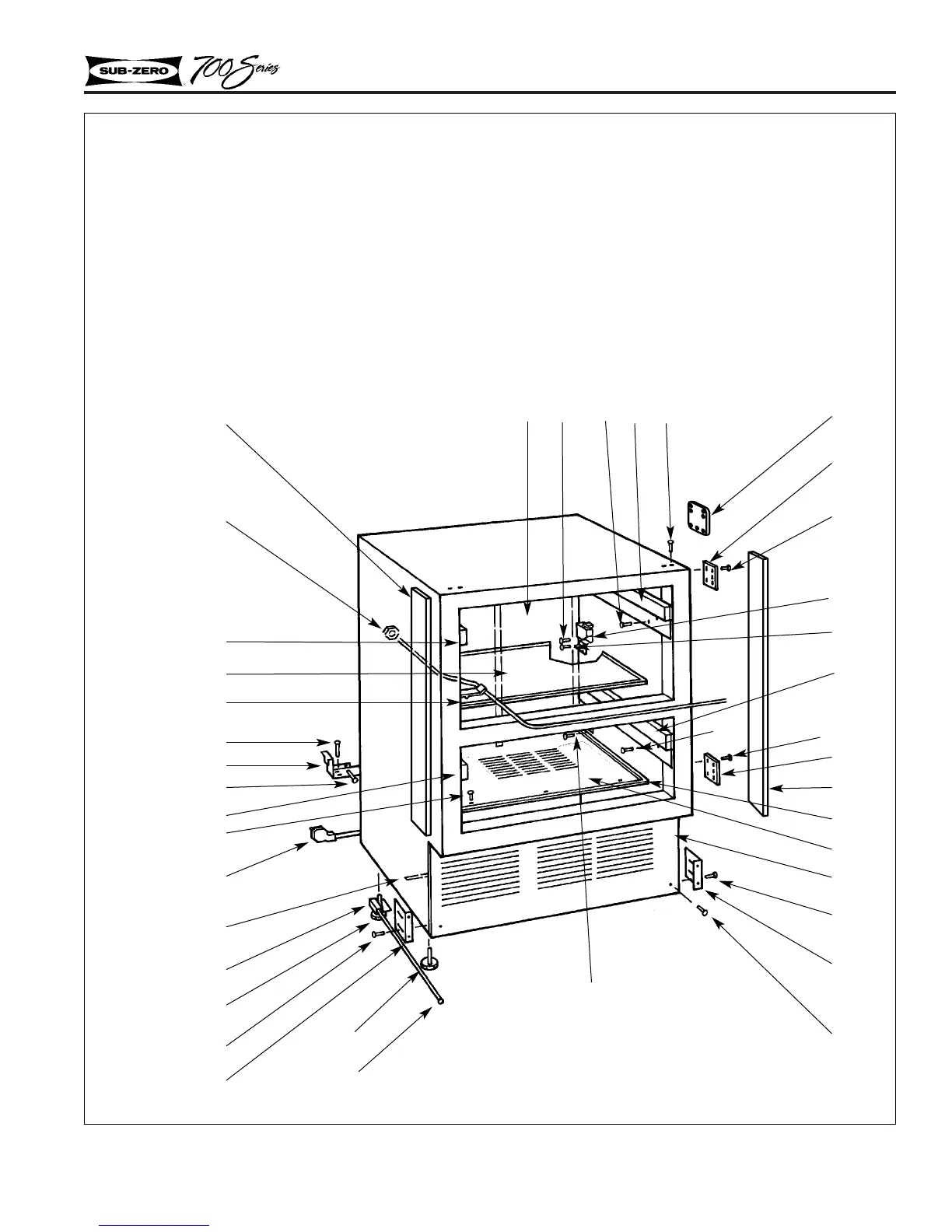 SUB-ZERO 700 Series