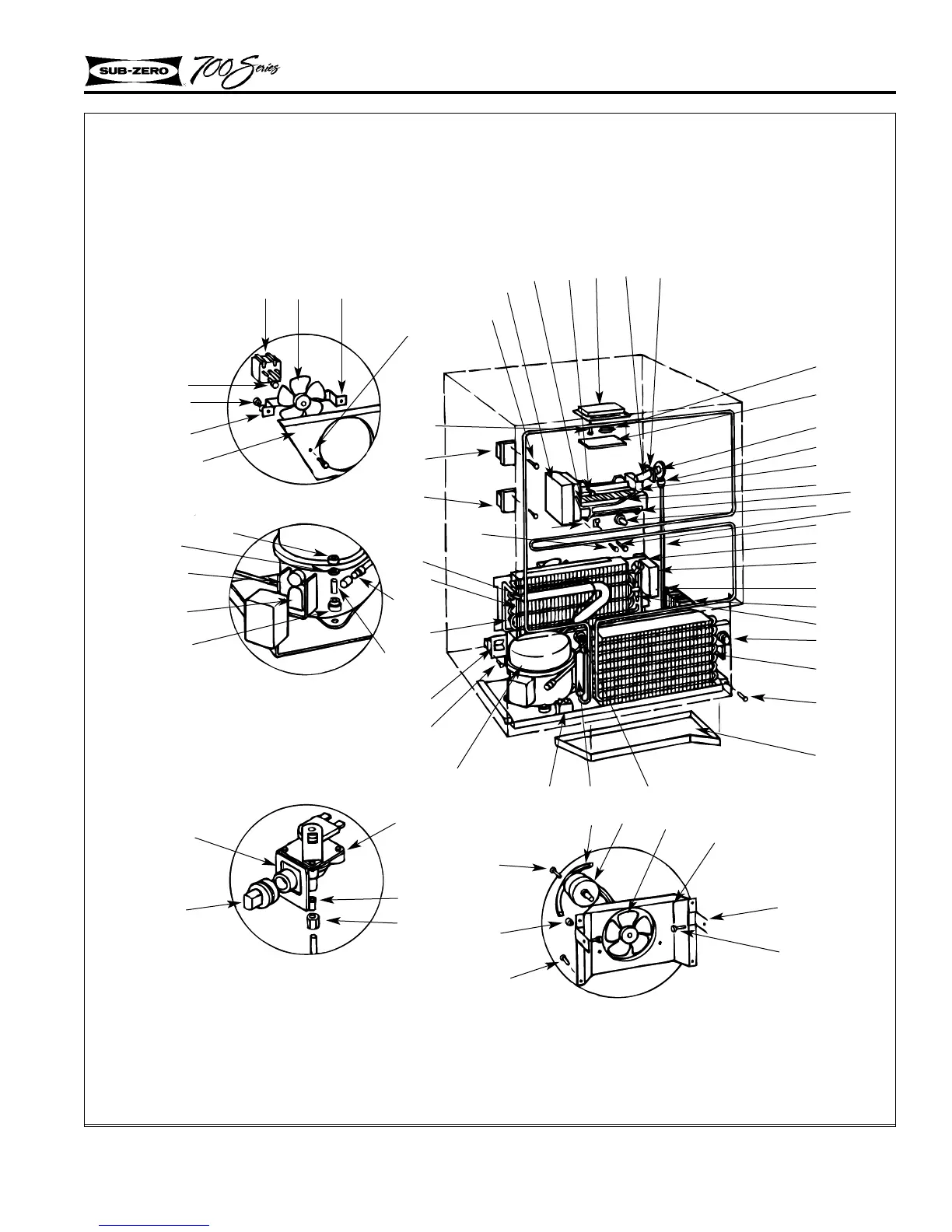 SUB-ZERO 700 Series