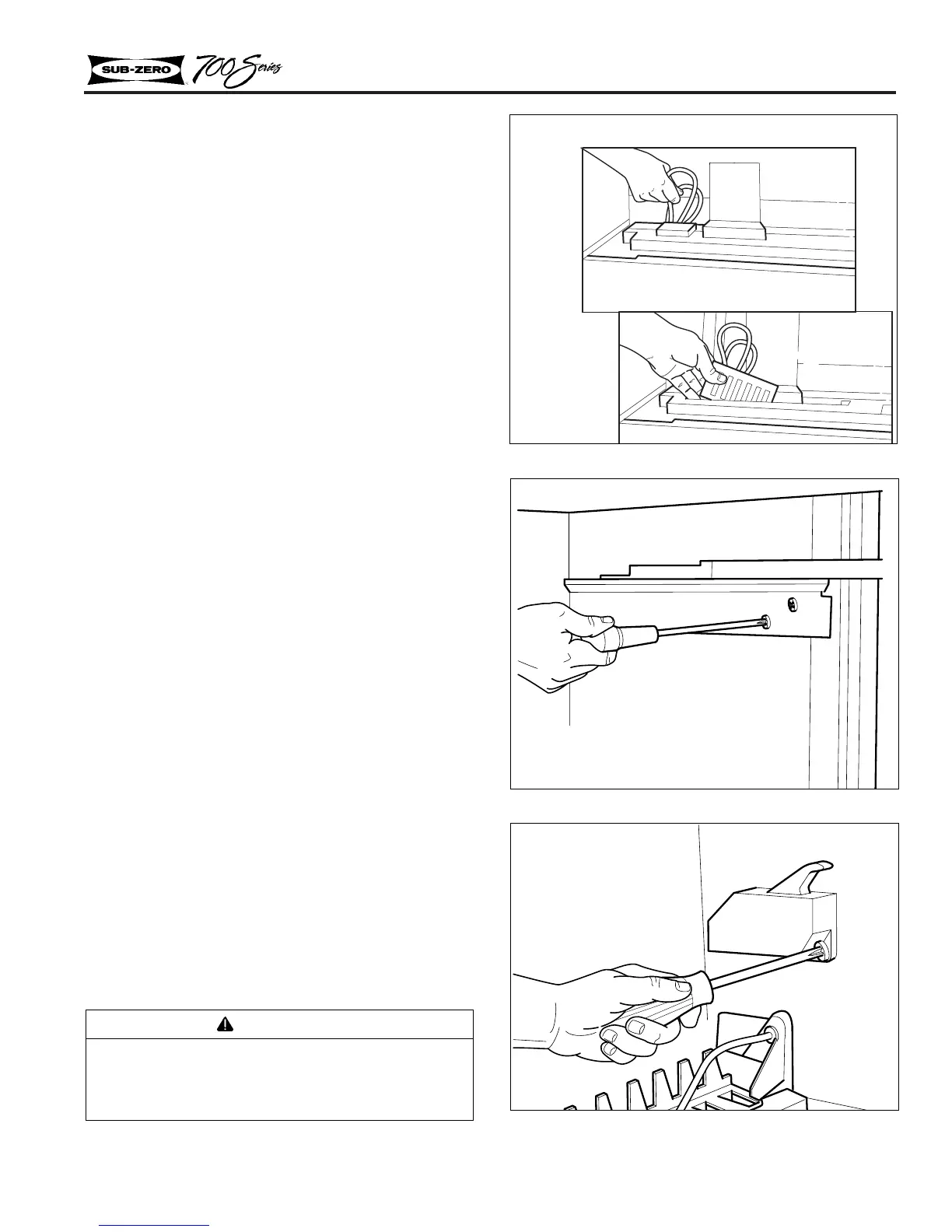 SUB-ZERO 700 Series