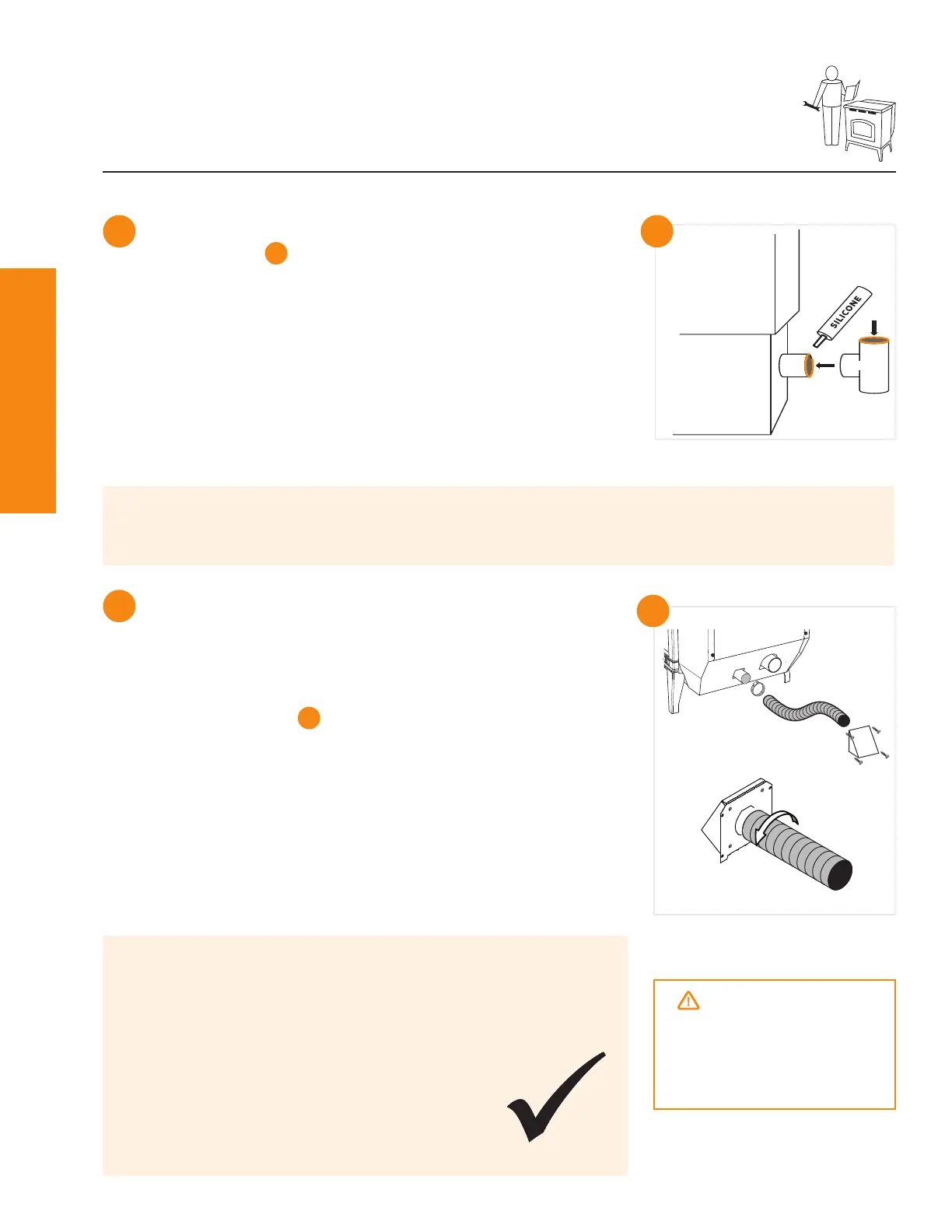 SILICONE