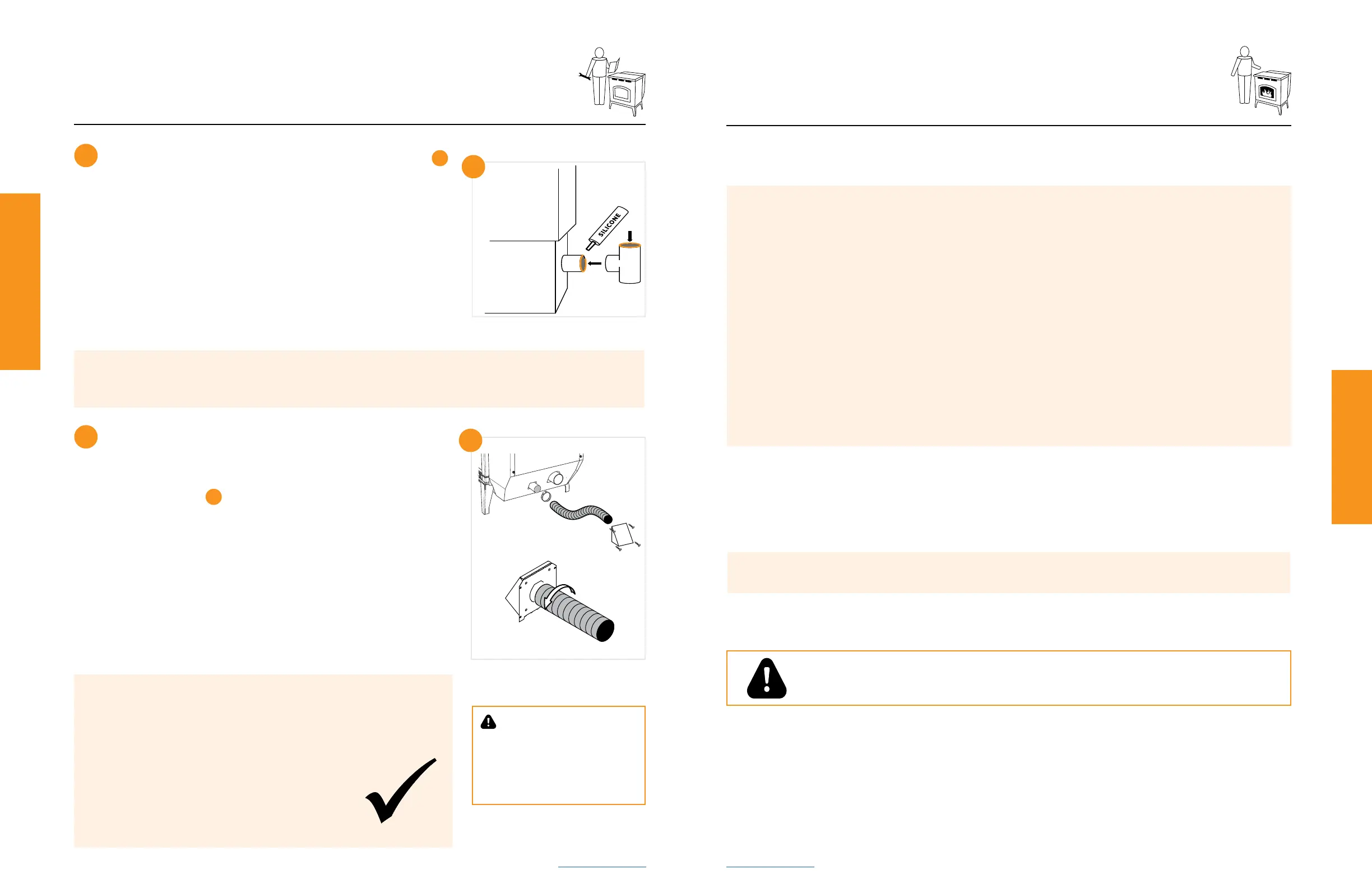 SILICONE