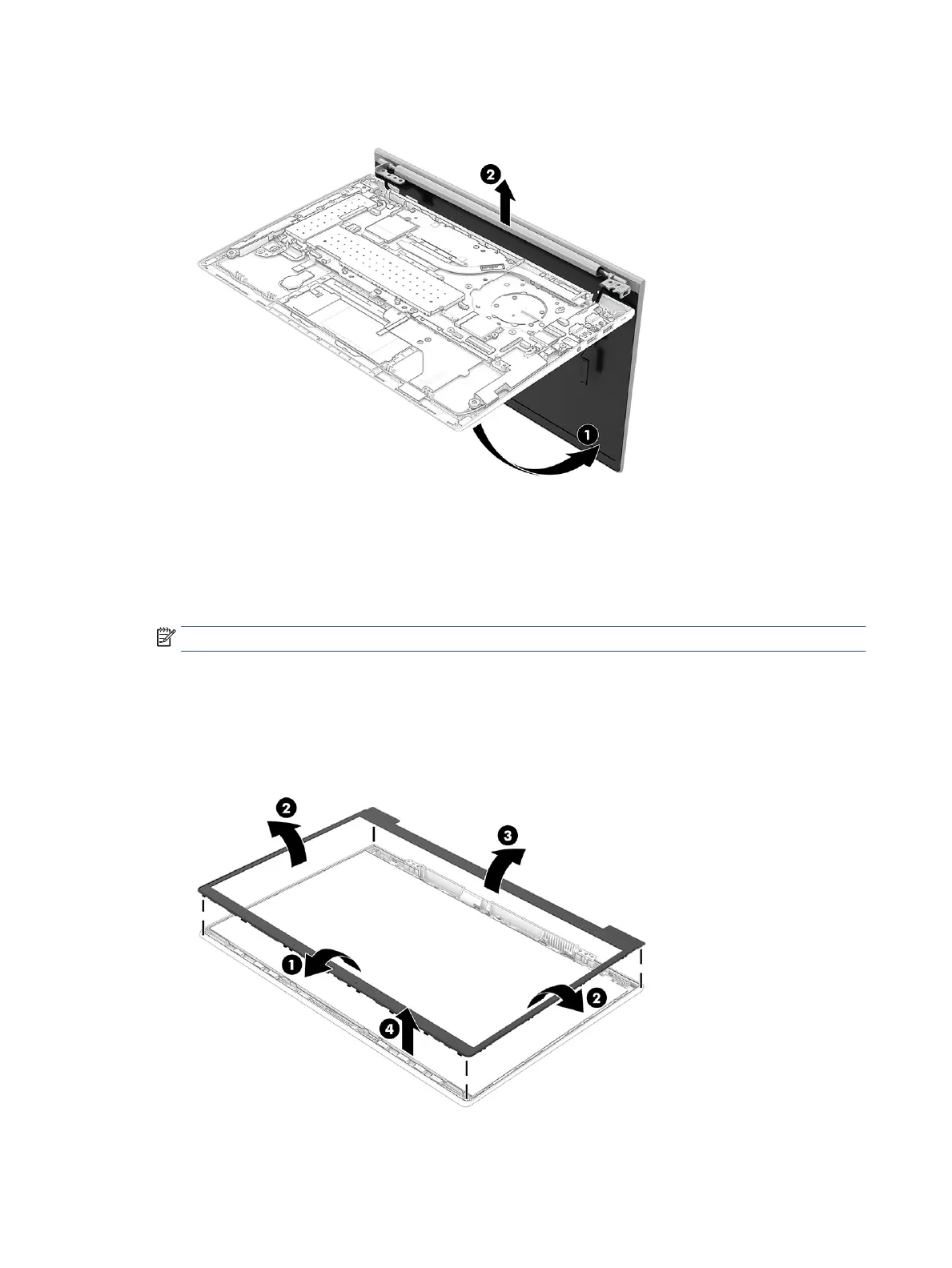 2

1

2

3

1

2

4