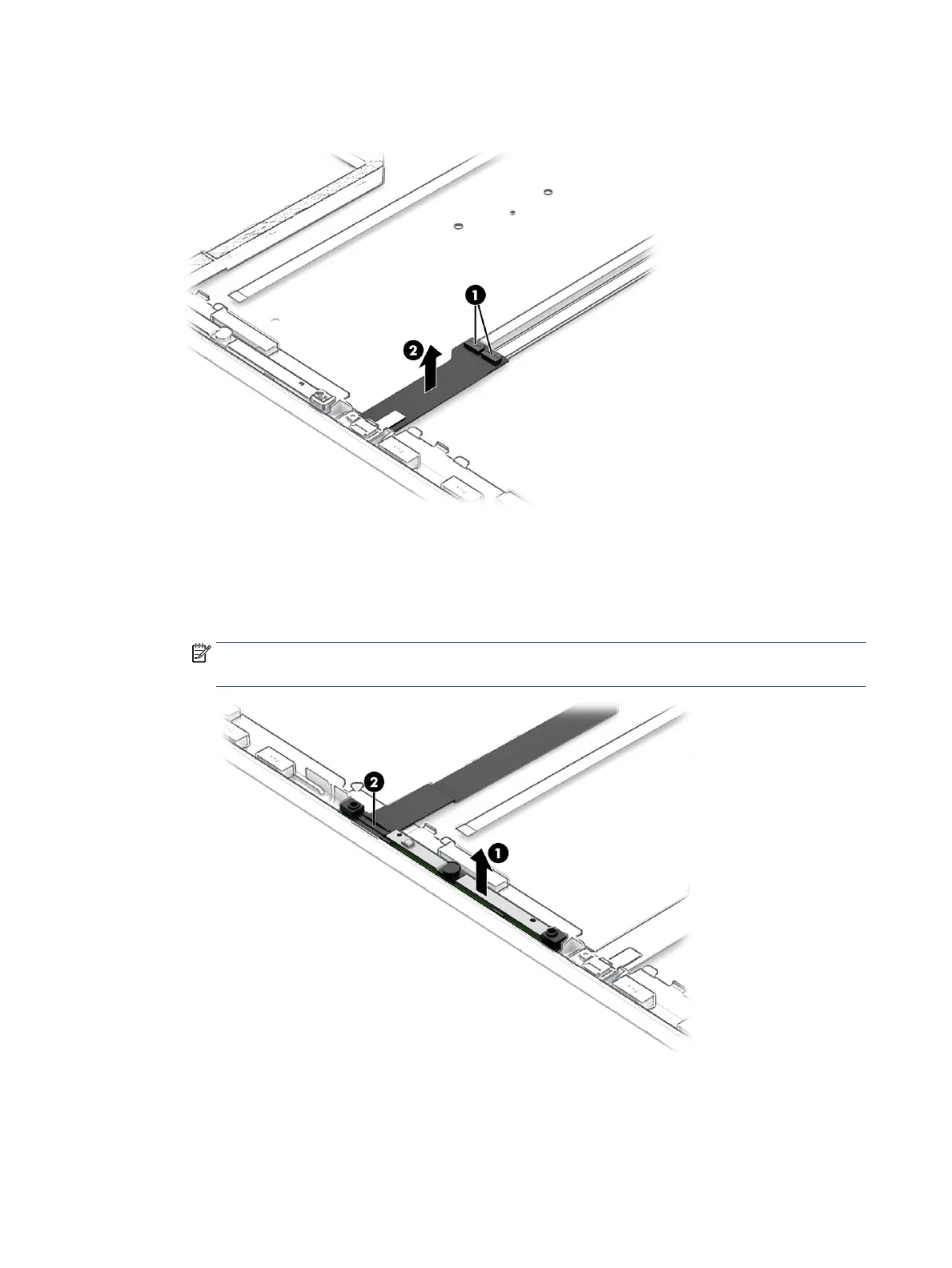 1

2

2

1