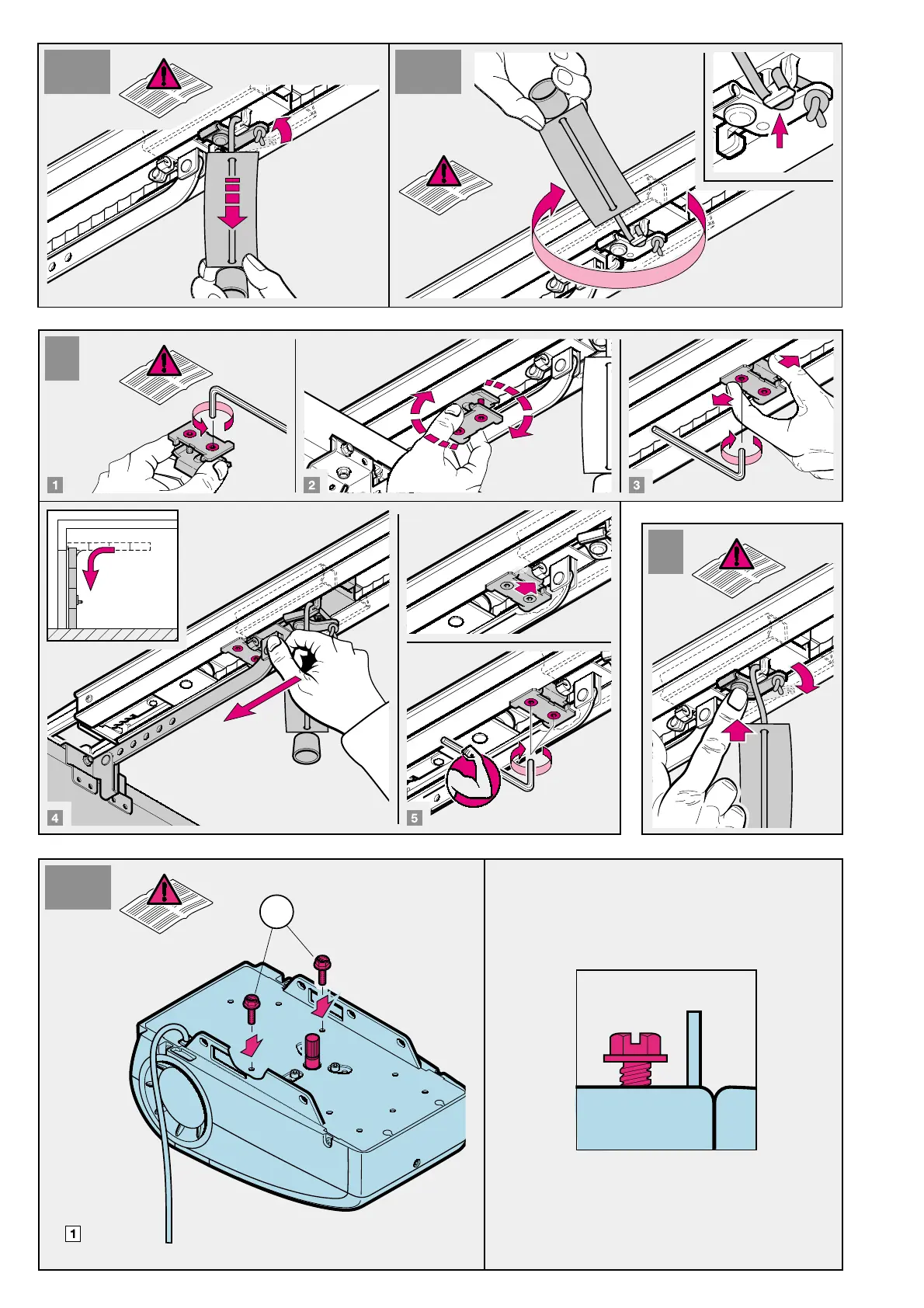 1

2

3

4

5

1