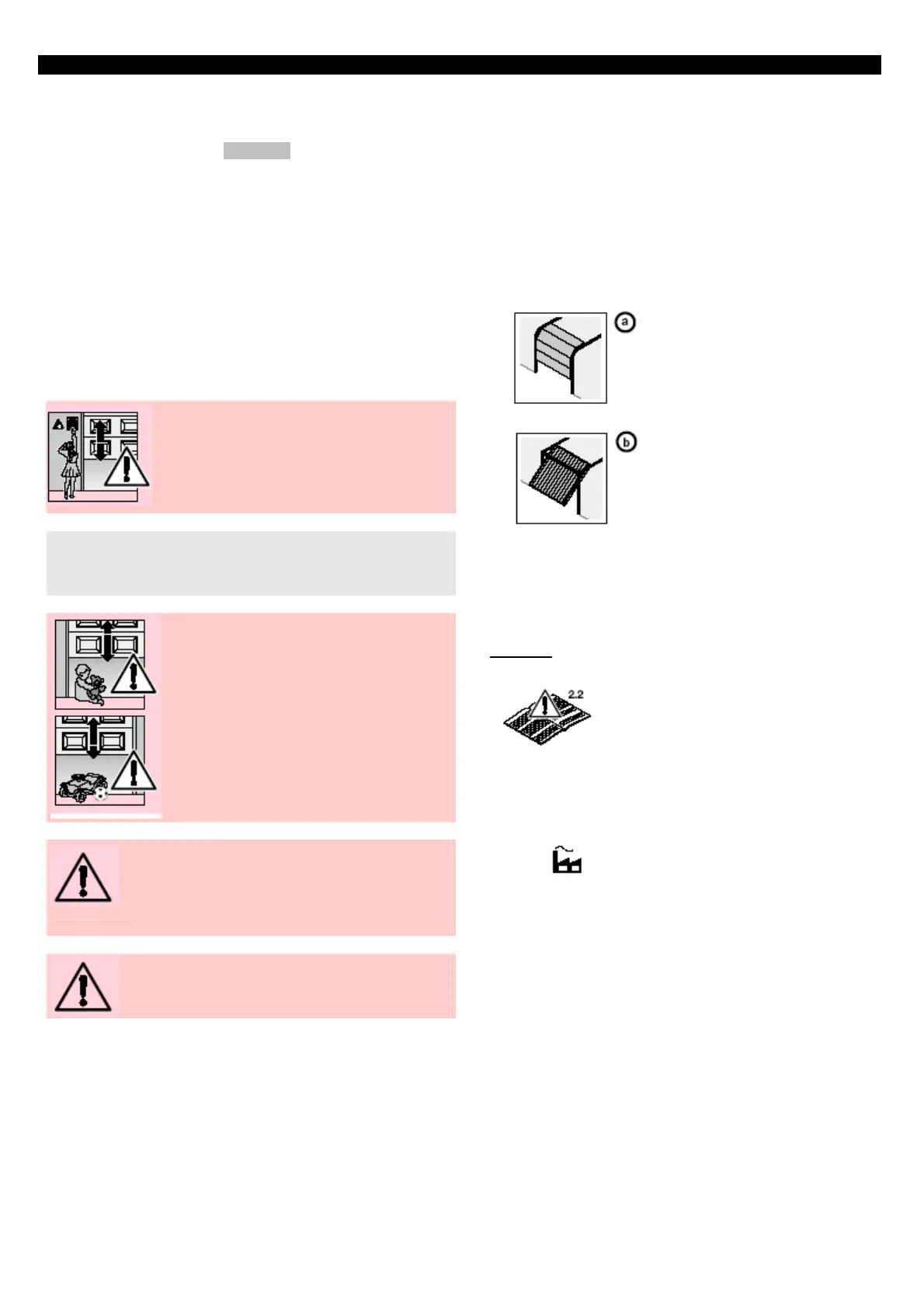 a

b

2.2