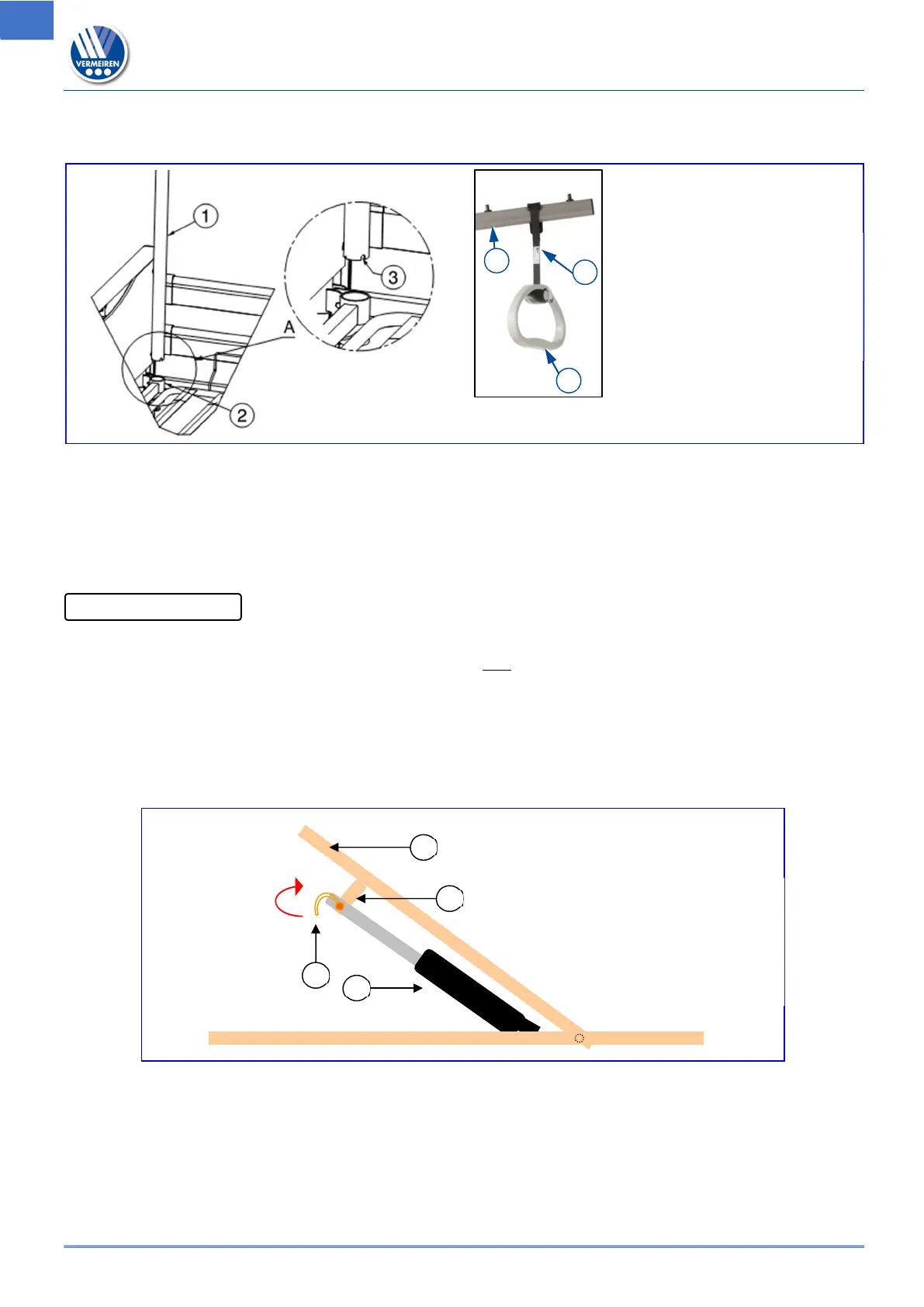 VERMEIREN

1
3
A
2