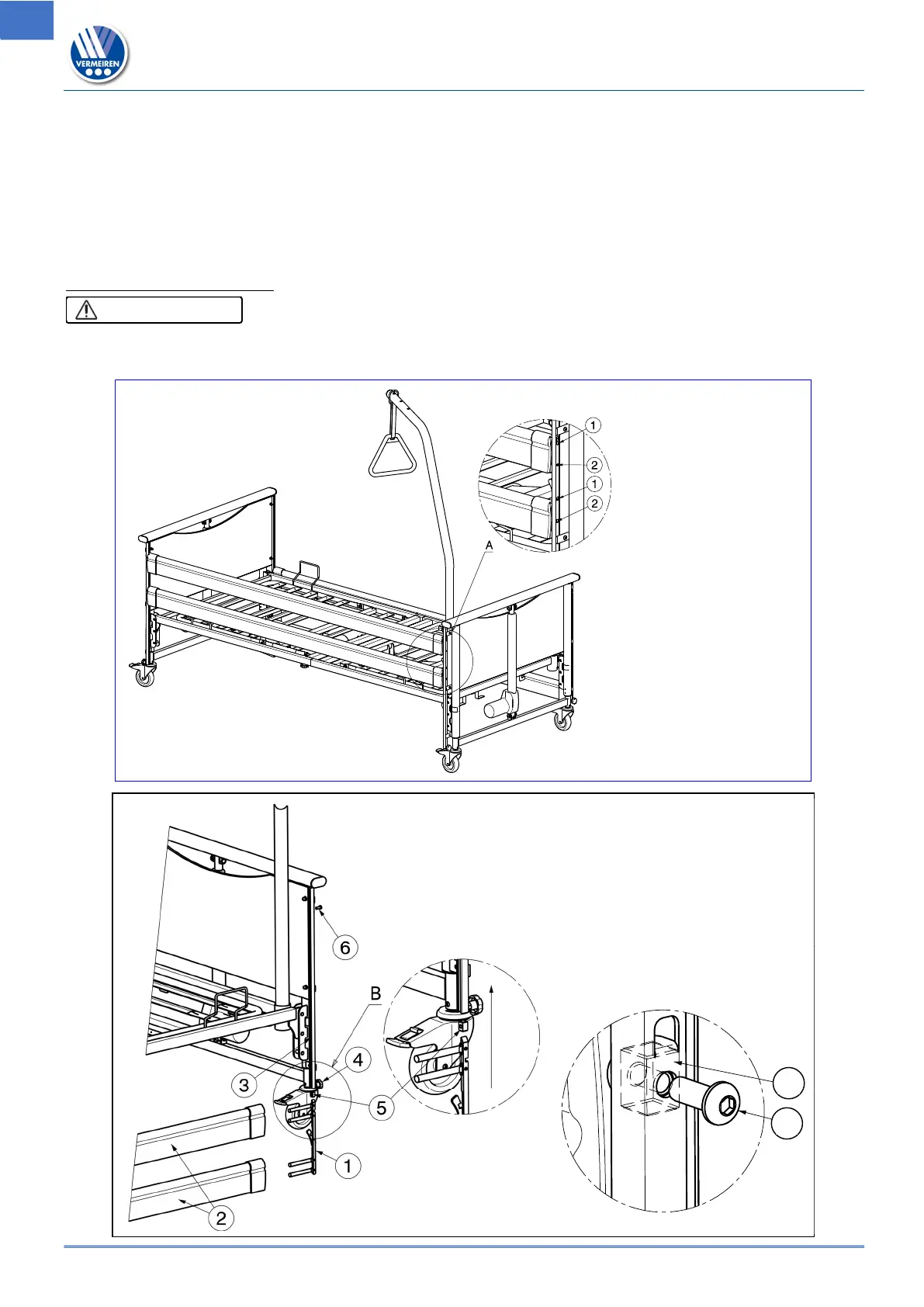 VERMEIREN

1
2
1
2
A

6
B
4
3
5
1
2