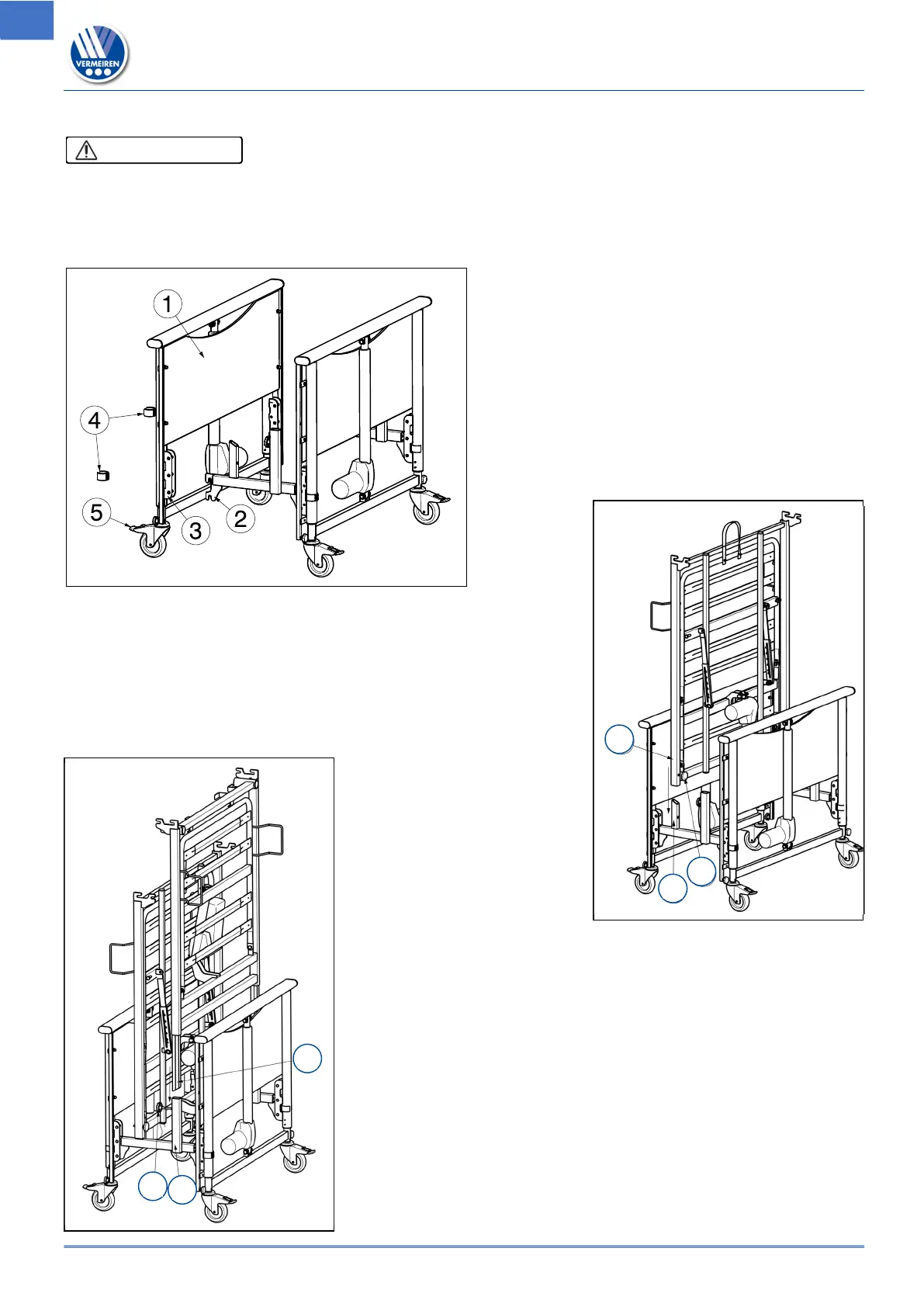 VERMEIREN

1

4

5

3

2