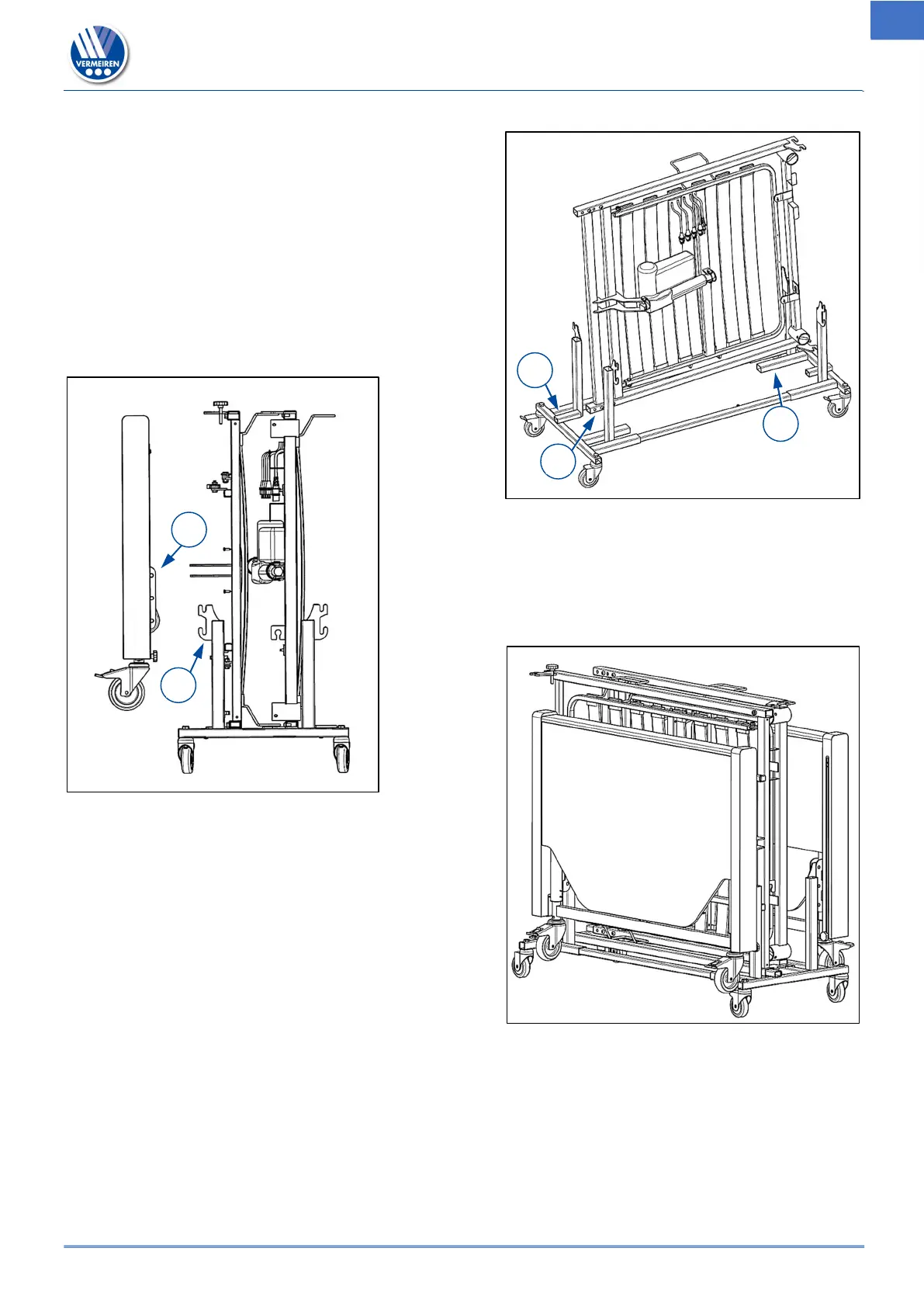 VERMEIREN