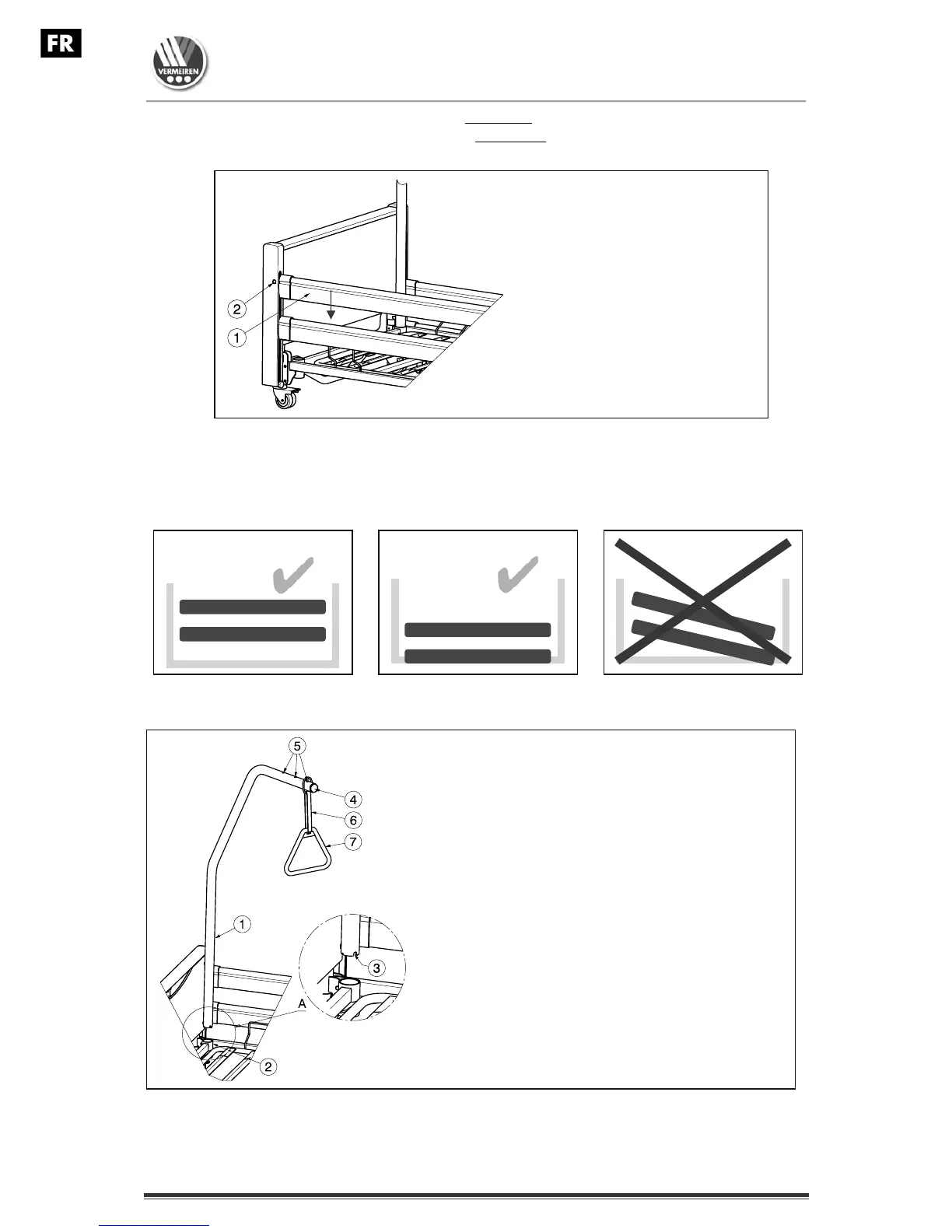 FR

VERMEIREN

2
1

5
4
6
7
1
3
A
2