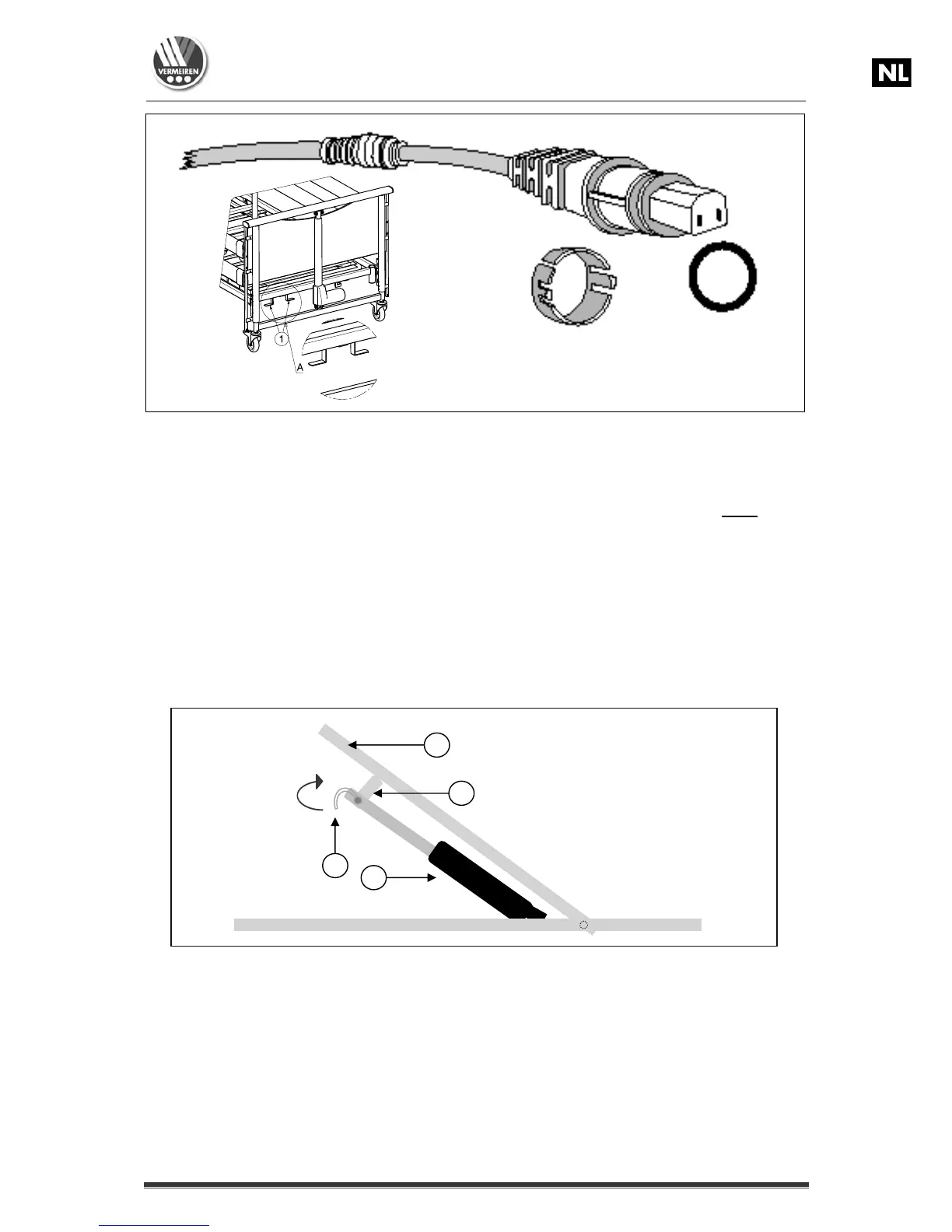 VERMEIREN

NL

1

A