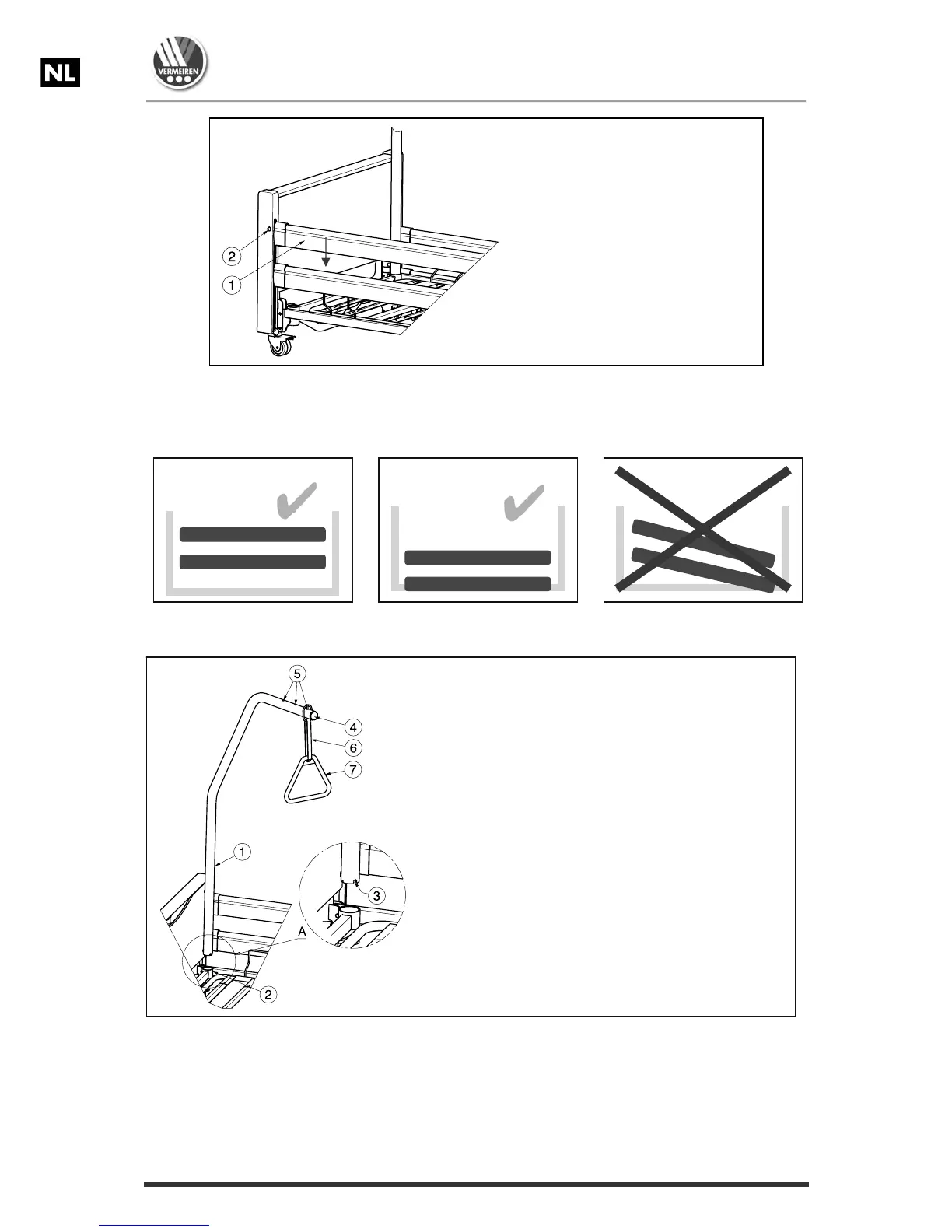 NL

VERMEIREN

2
1

5
4
6
7
1
3
A
2