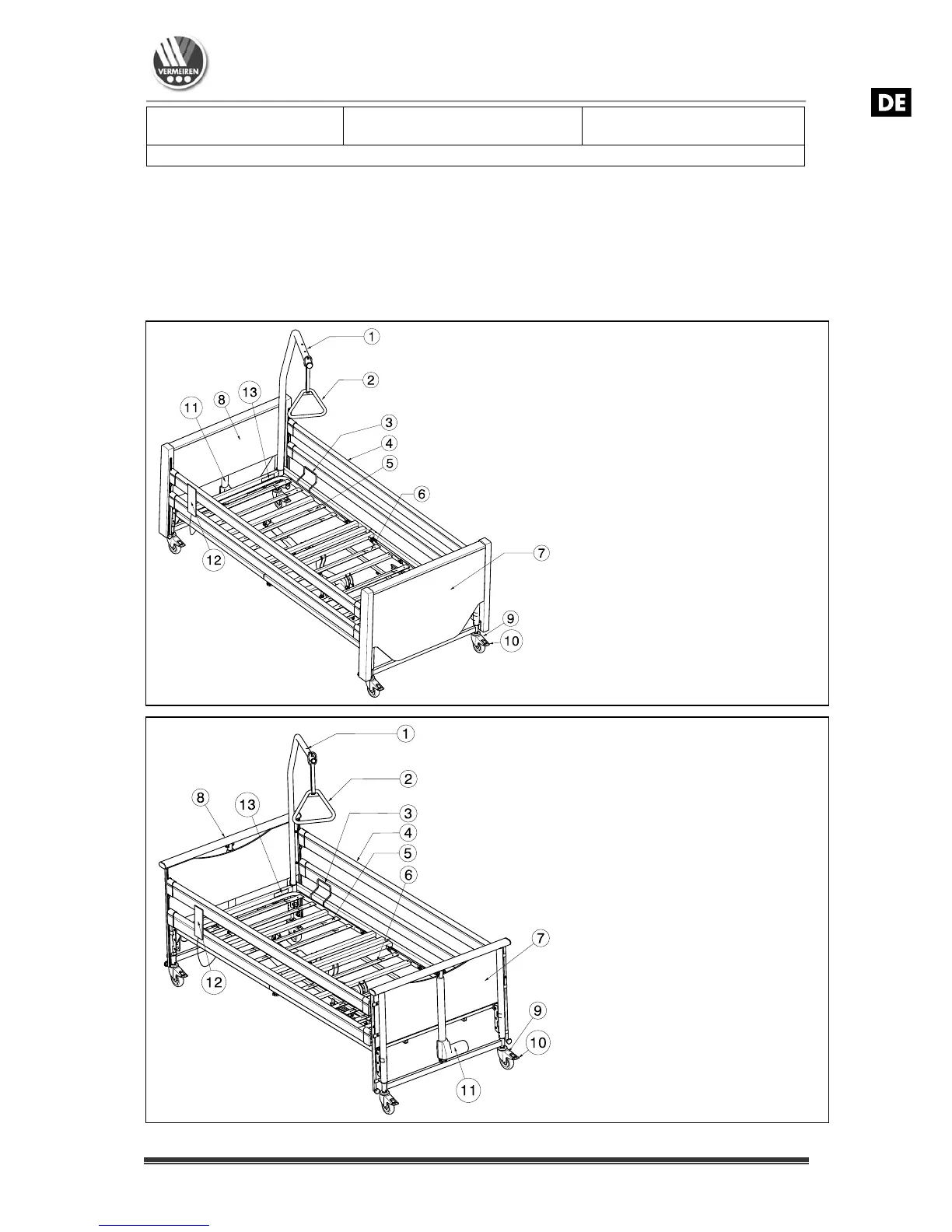 VERMEIREN

DE

1
2
3
4
5
6
7
8
9
10
11
12
13

1
2
3
4
5
6
7
8
9
10
11
12
13