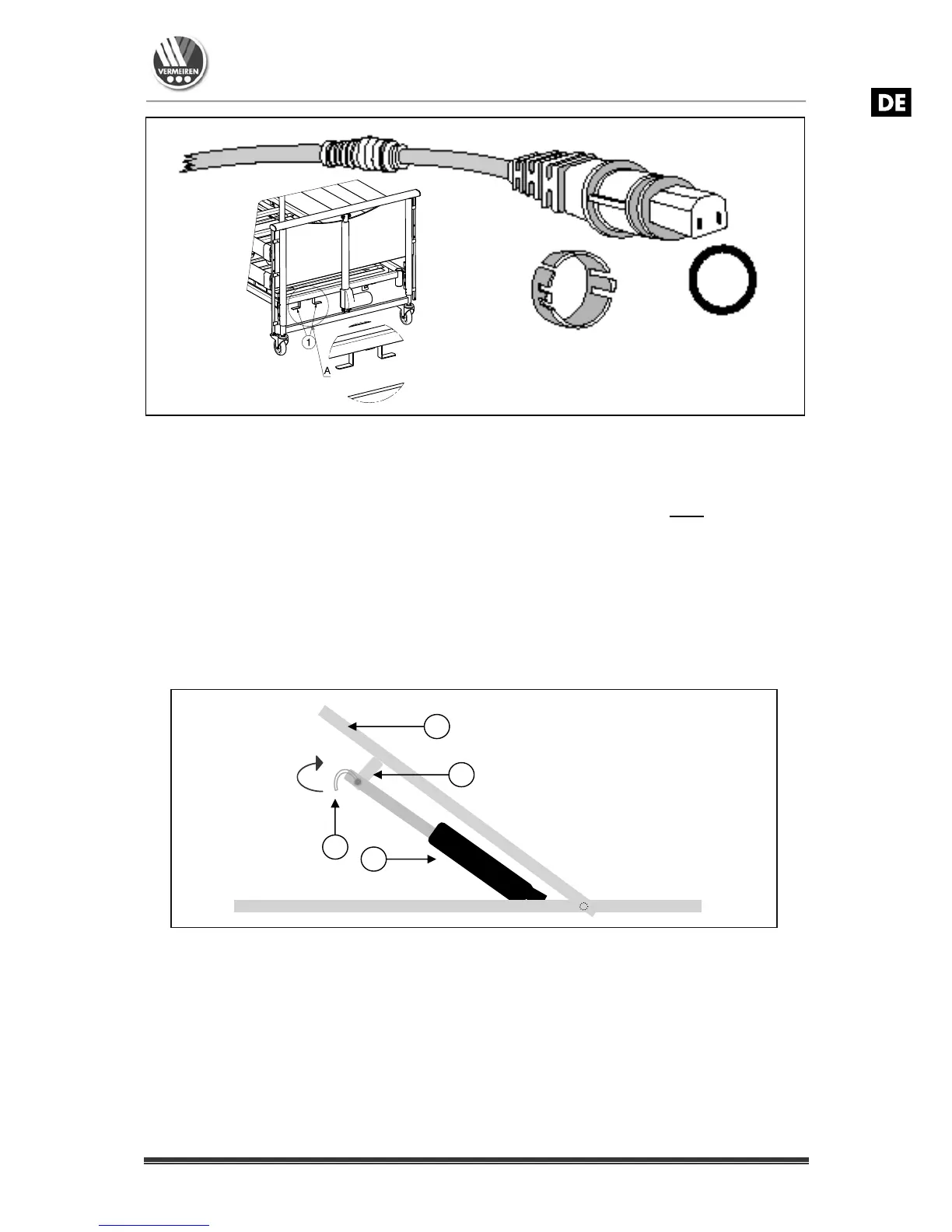 VERMEIREN

DE

1

A