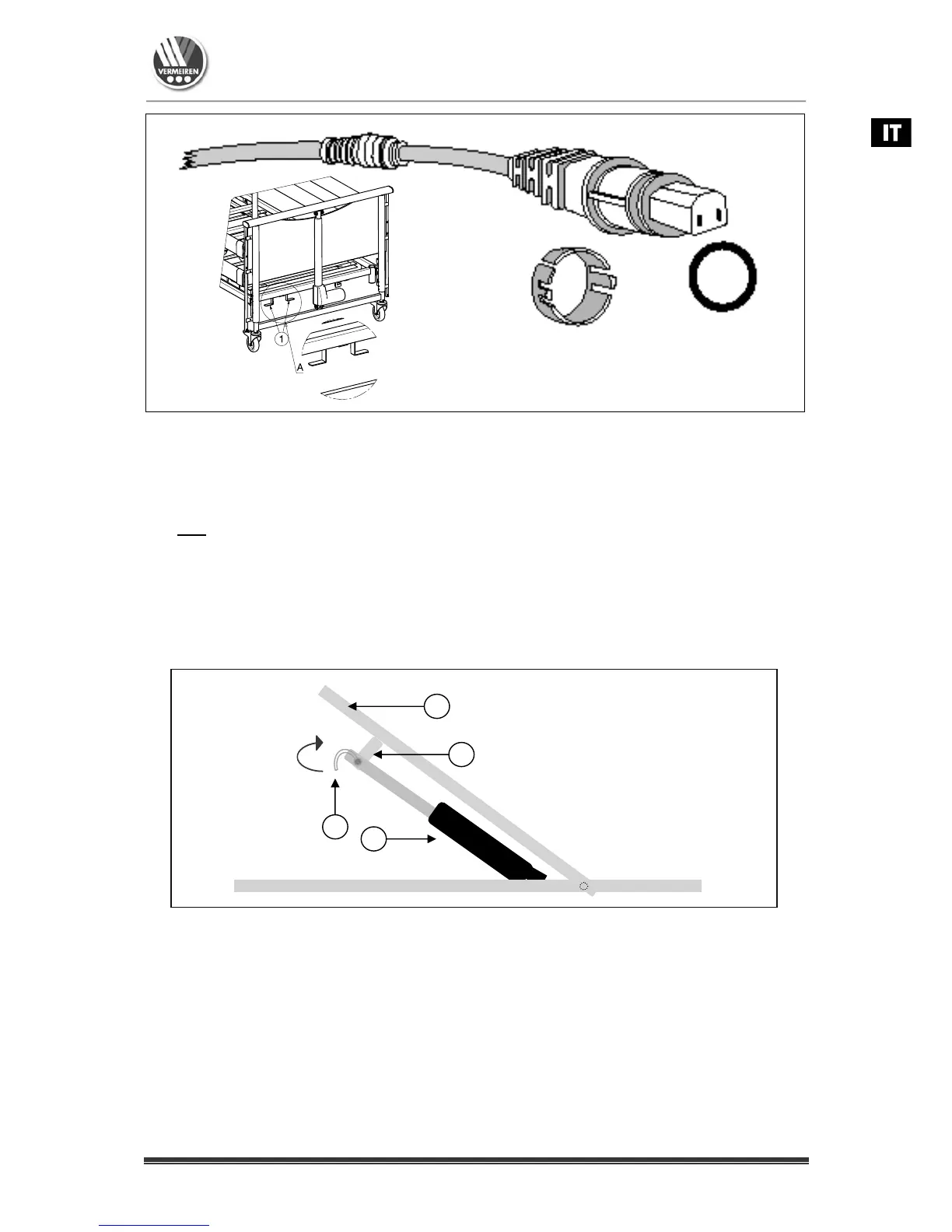 VERMEIREN

IT

1

A