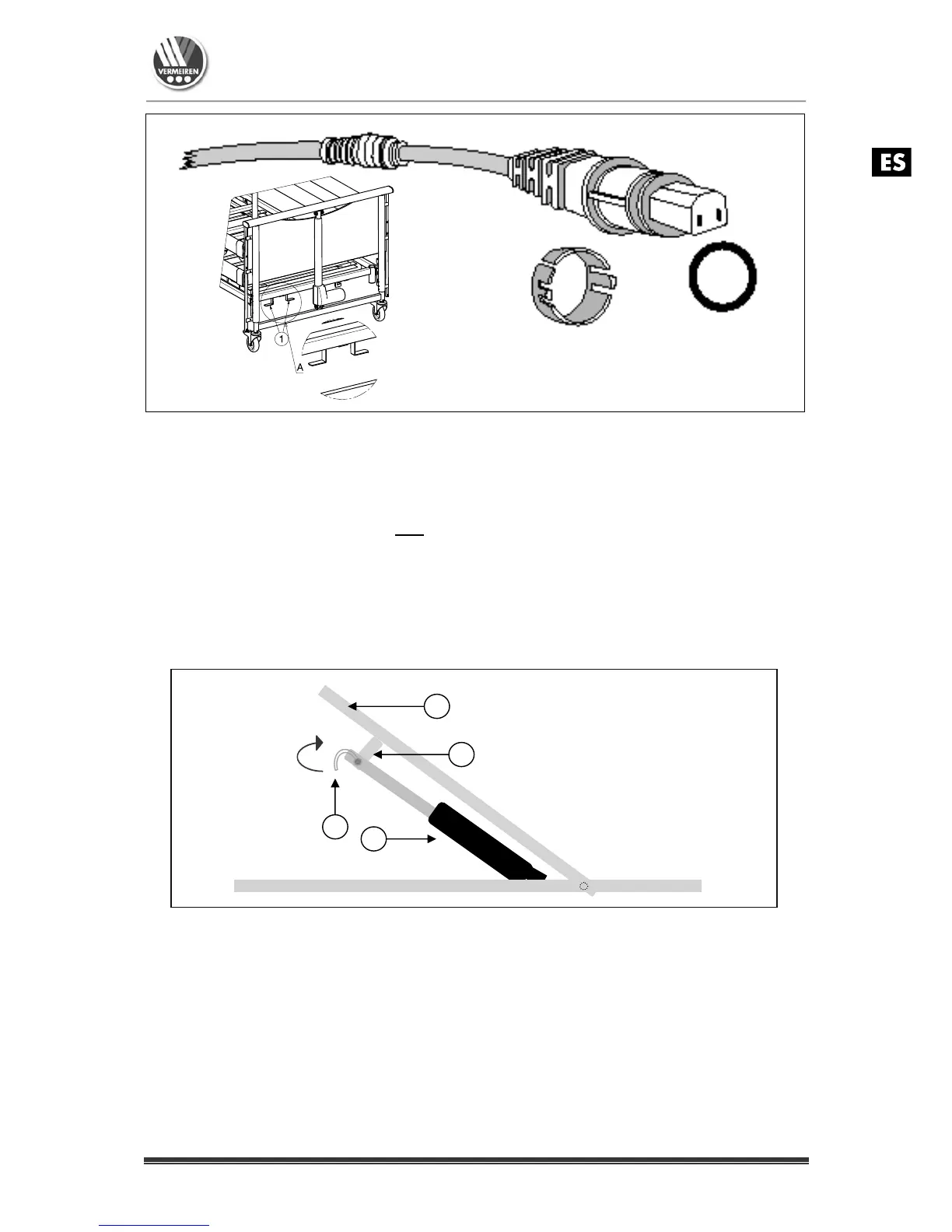 VERMEIREN

ES

1

A