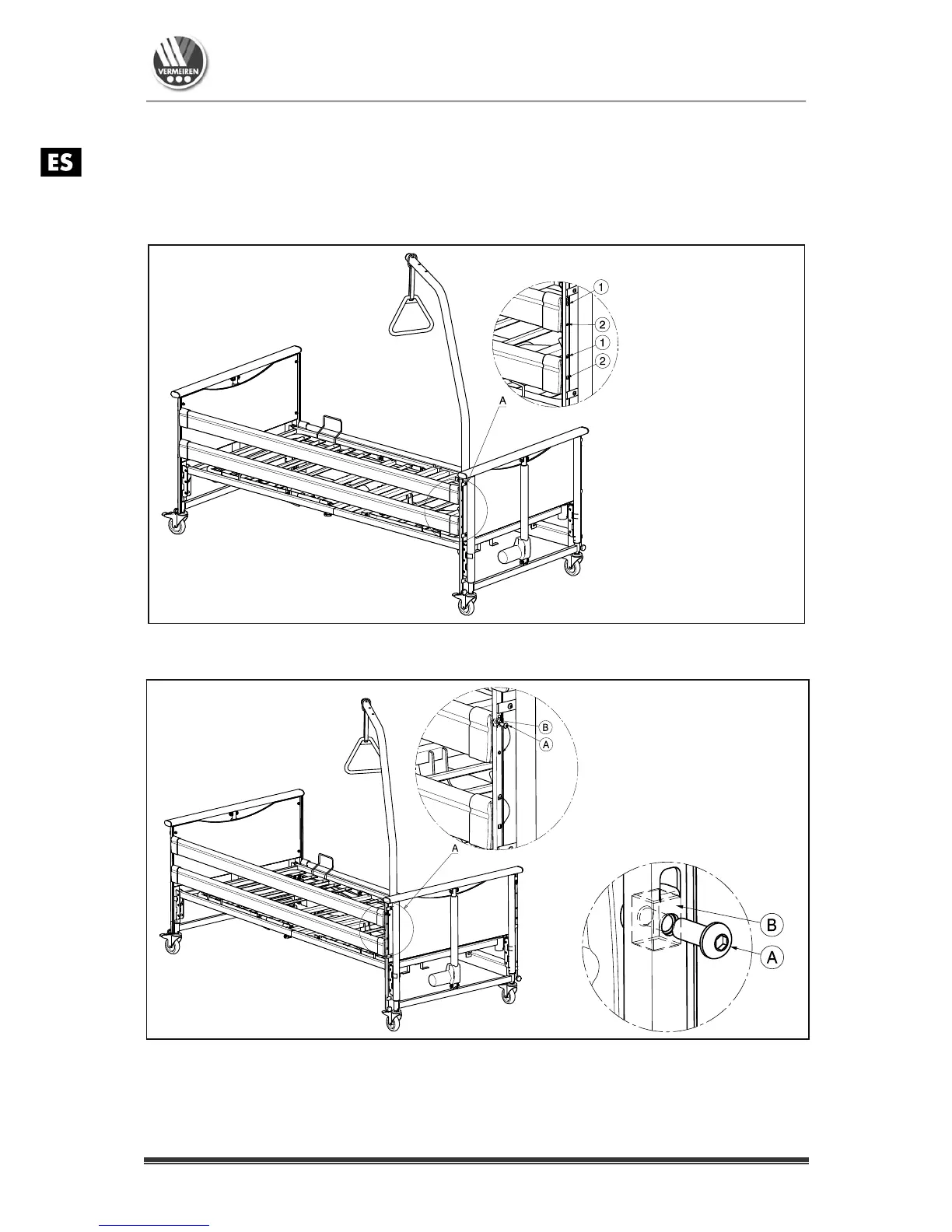 VERMEIREN

ES

1
2
1
2
A

B
A
A
B
A