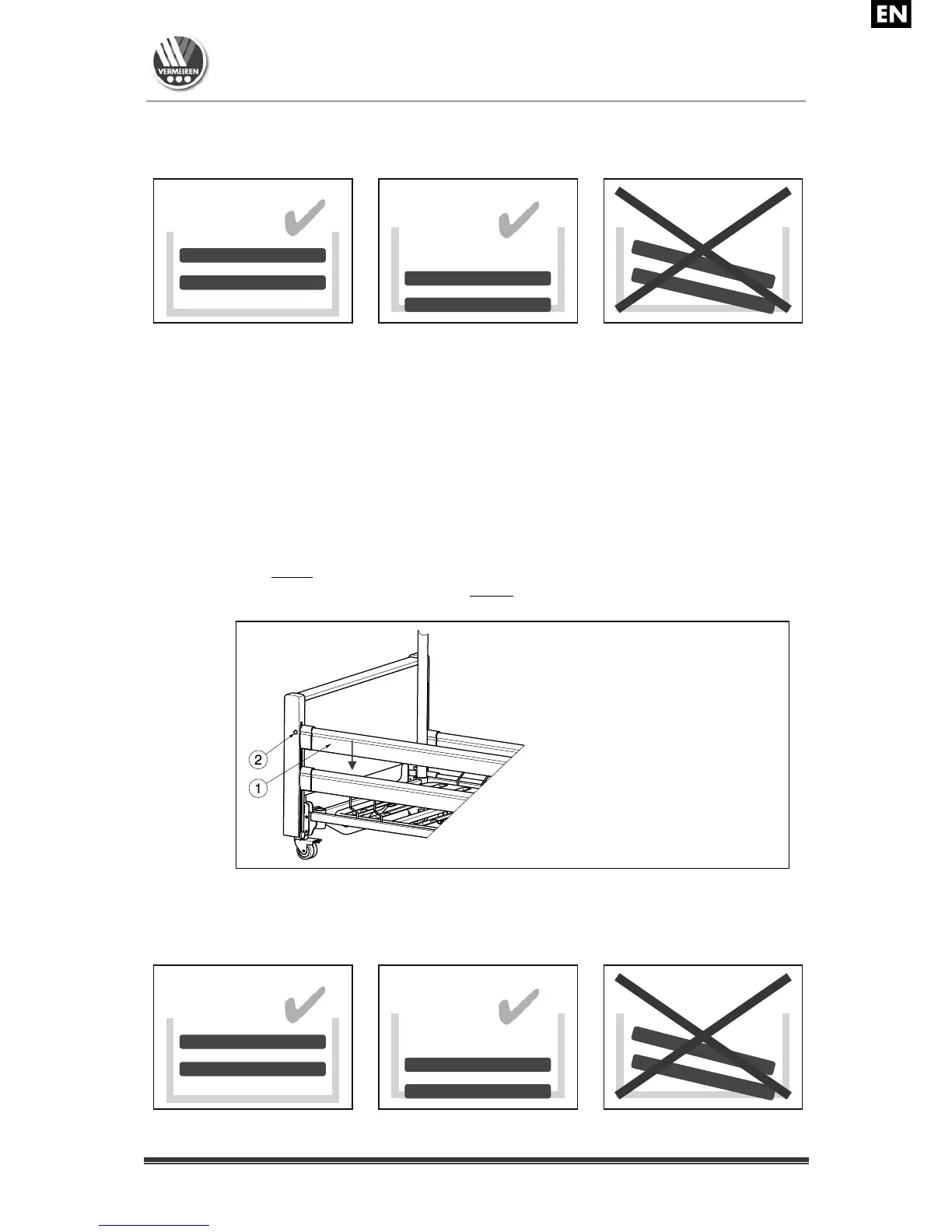 EN

VERMEIREN

2

1