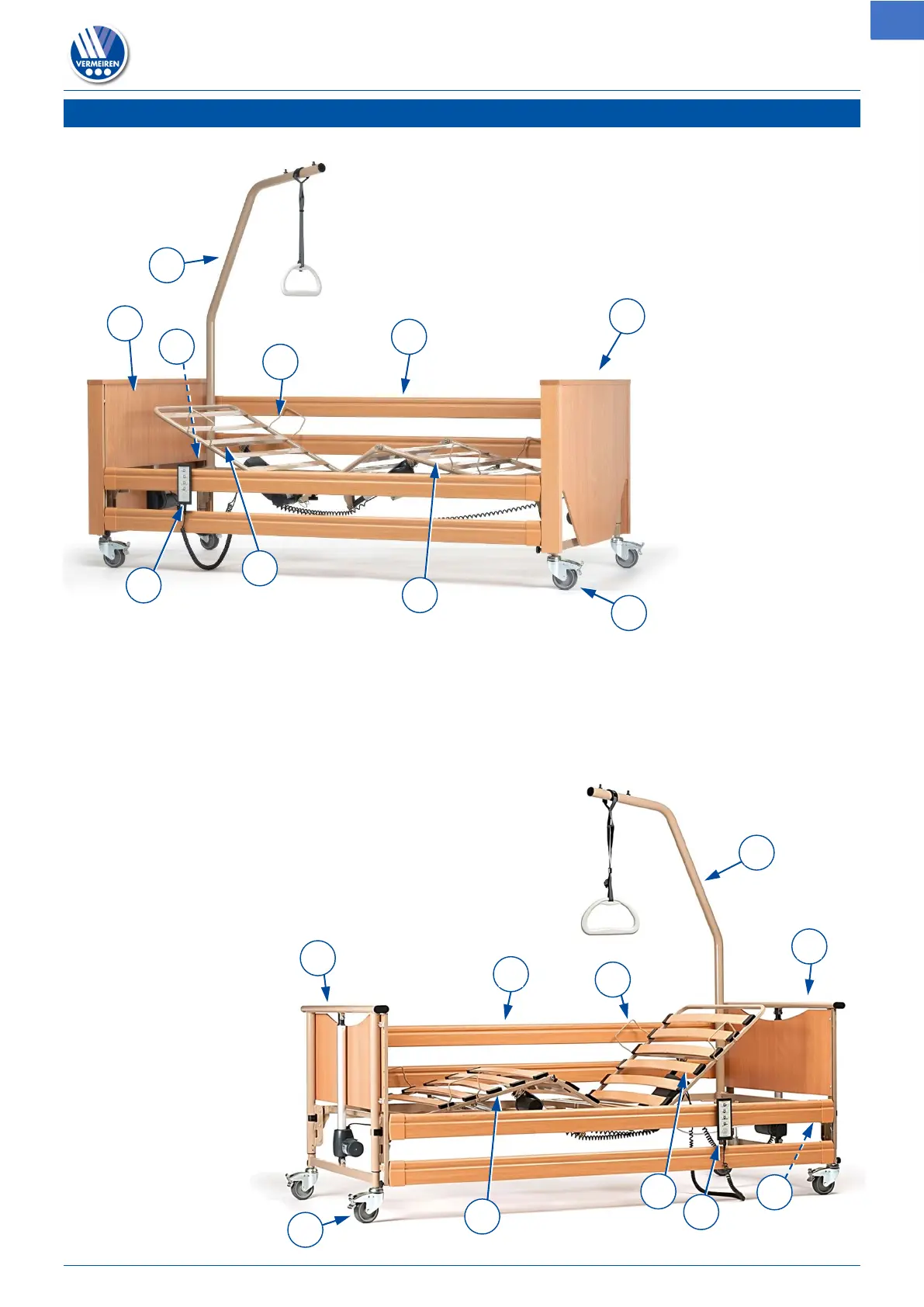 VERMEIREN