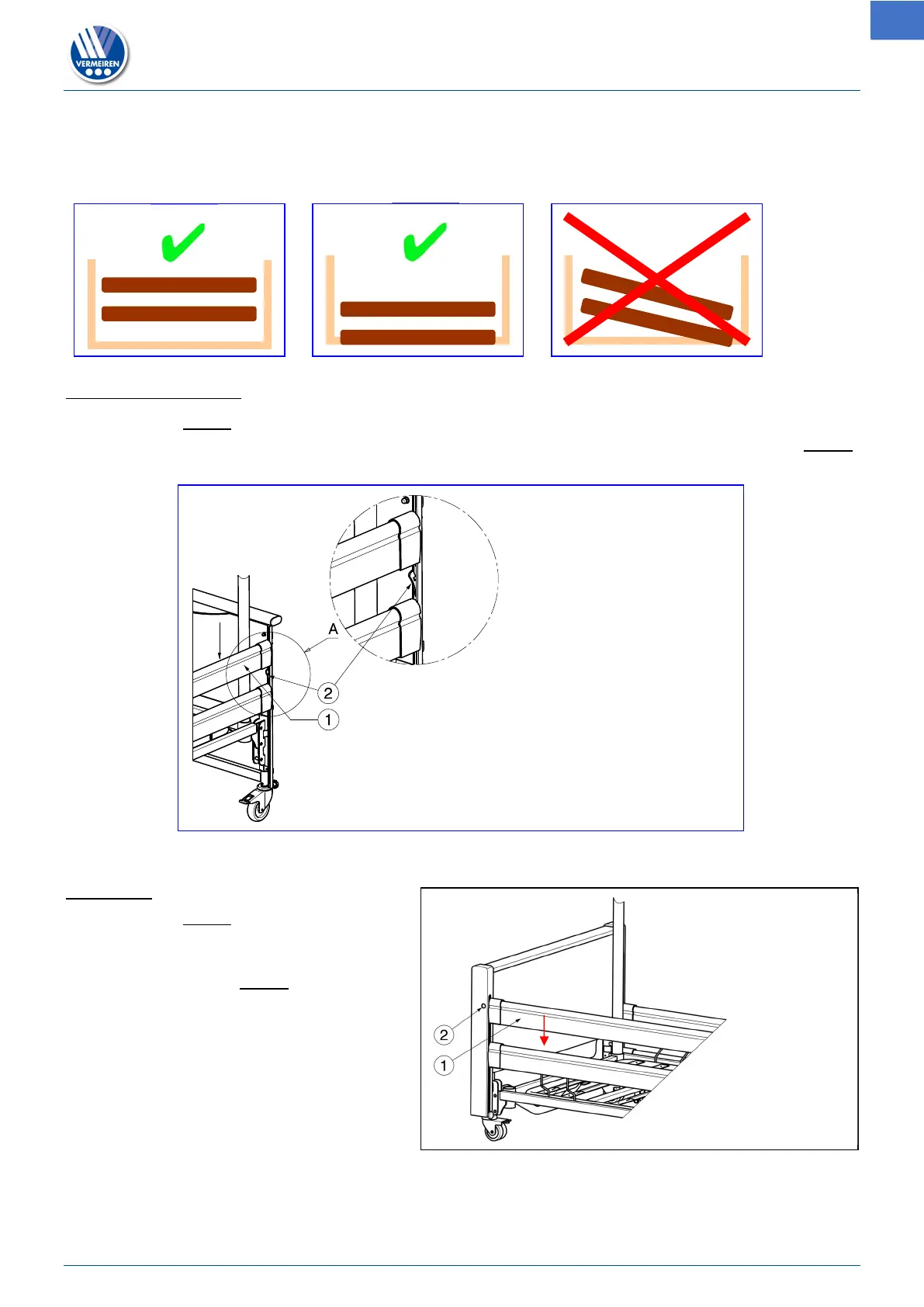 VERMEIREN

A

2

1

2

1