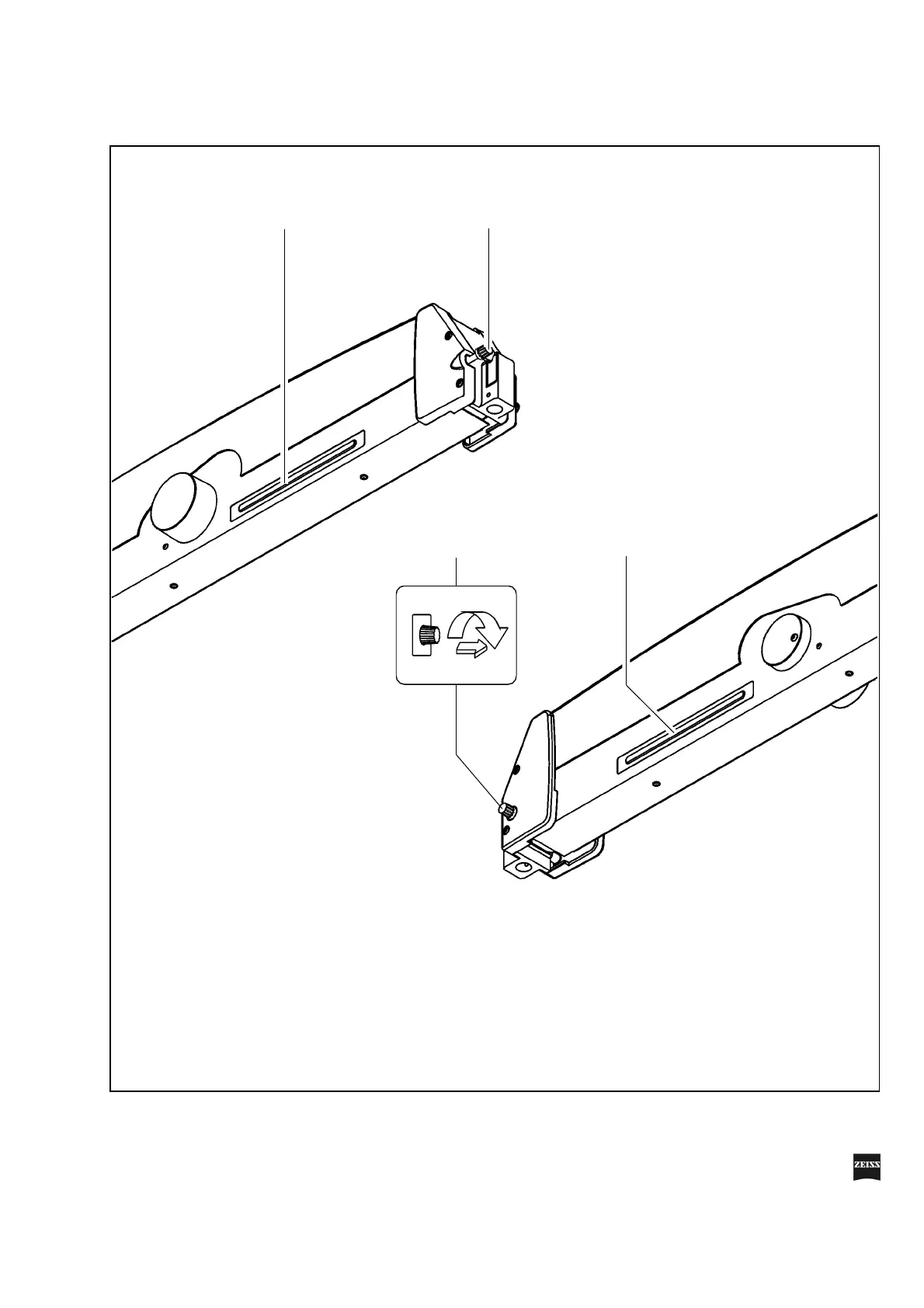 ZEISS