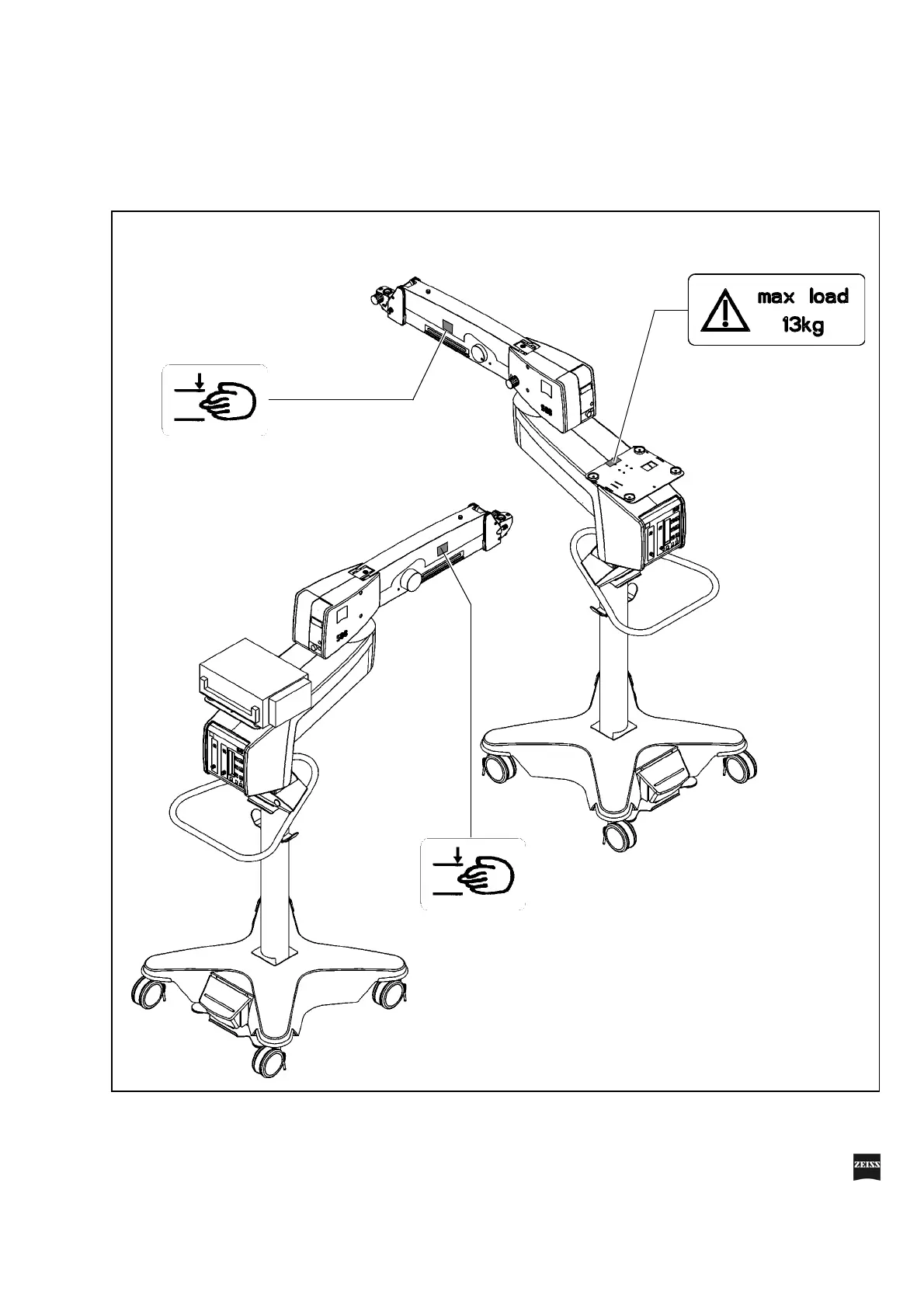 max load
13kg

ZEISS