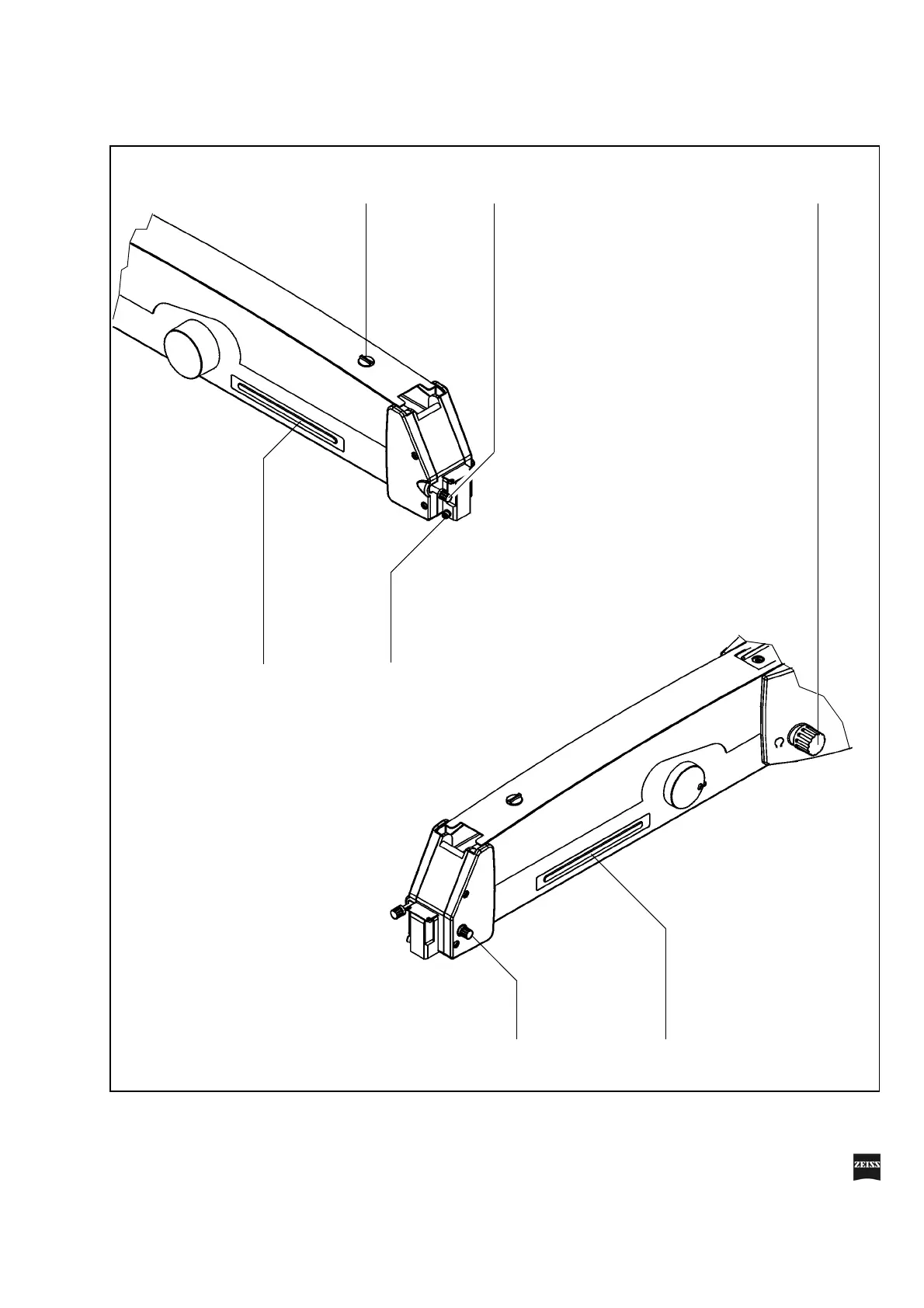 ZEISS