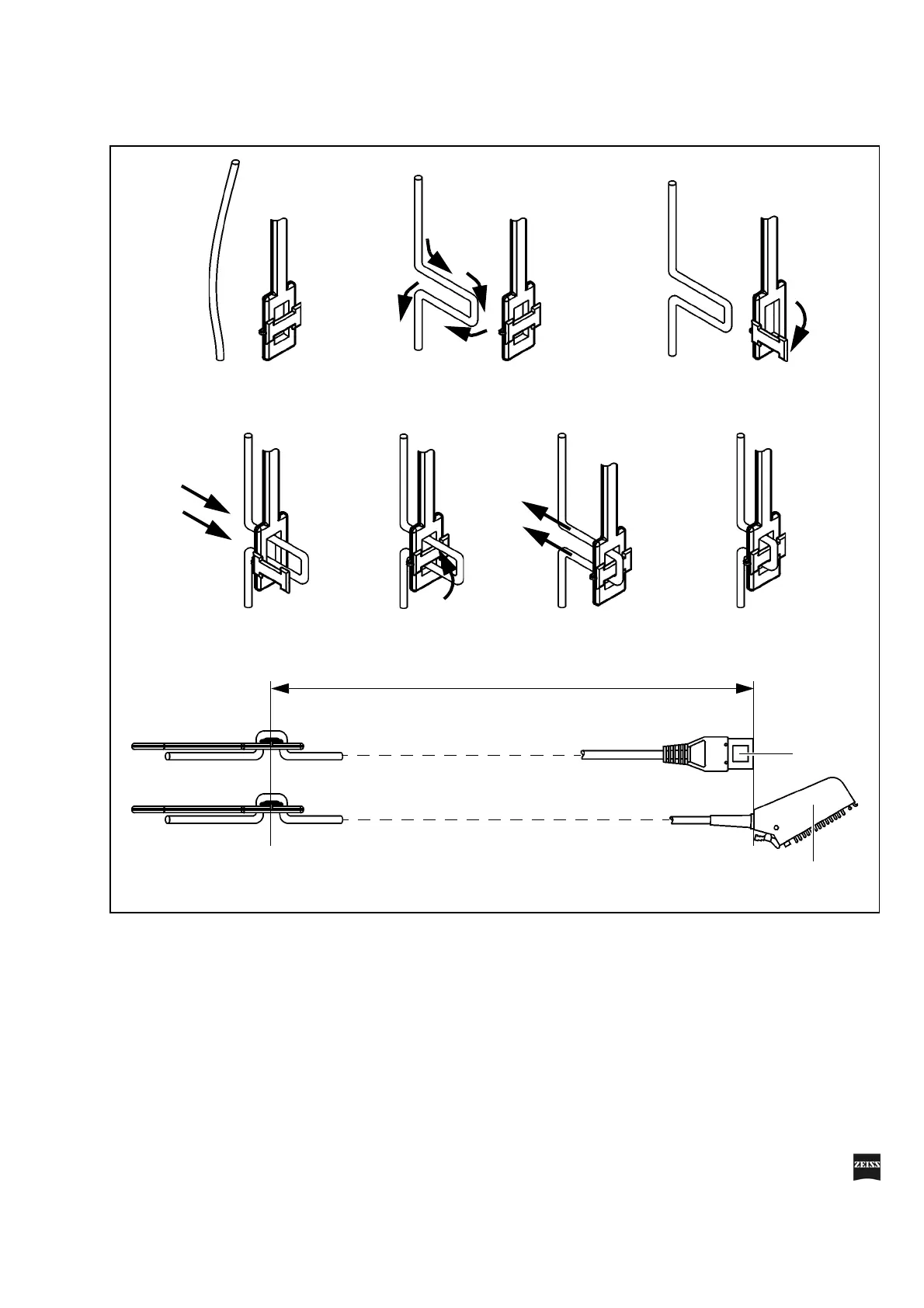 ZEISS