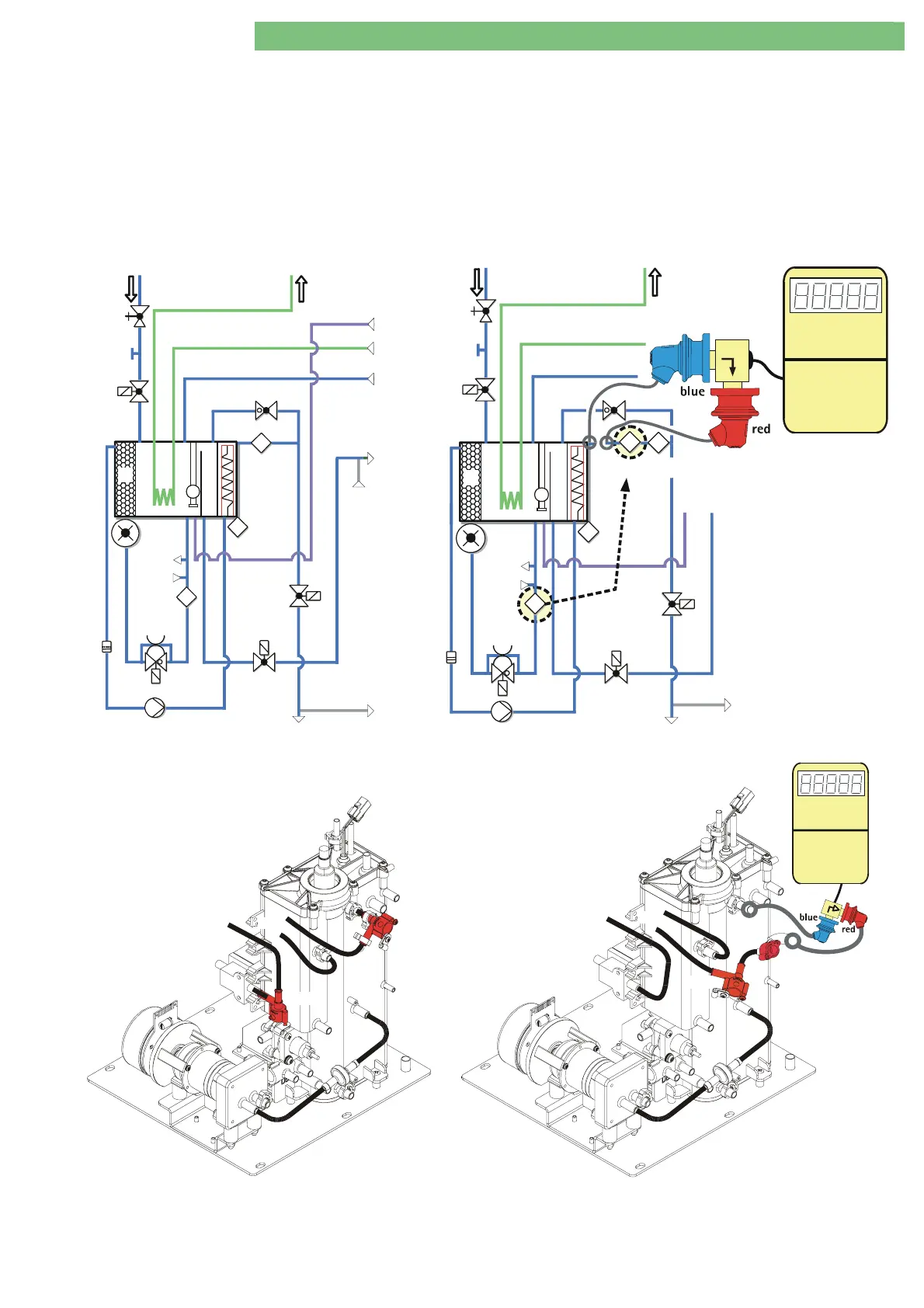 blue
red

blue
red