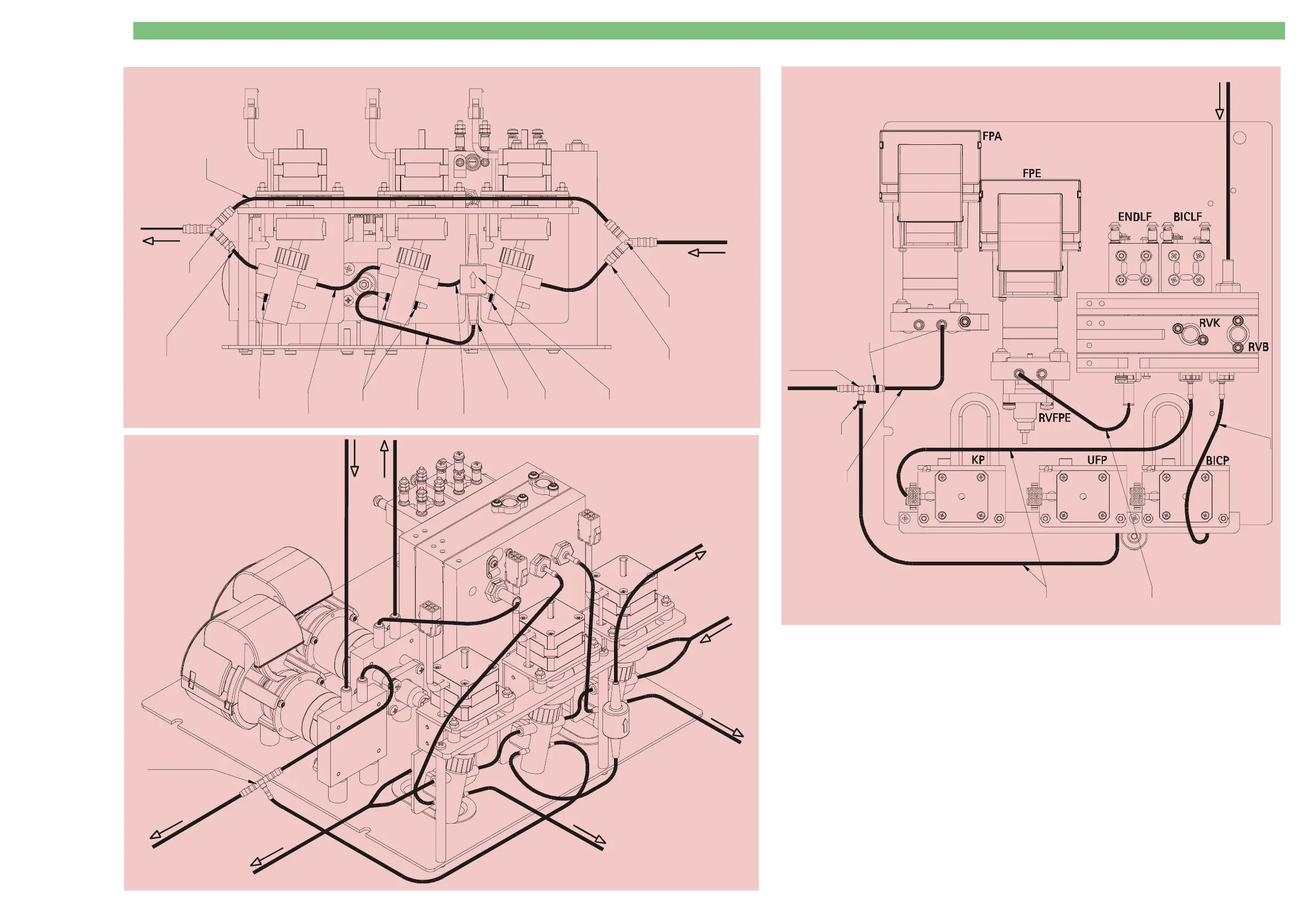 FPA

FPE

ENDLF BICLF

RVK

RVB

RVFPE

KP UFP BICP