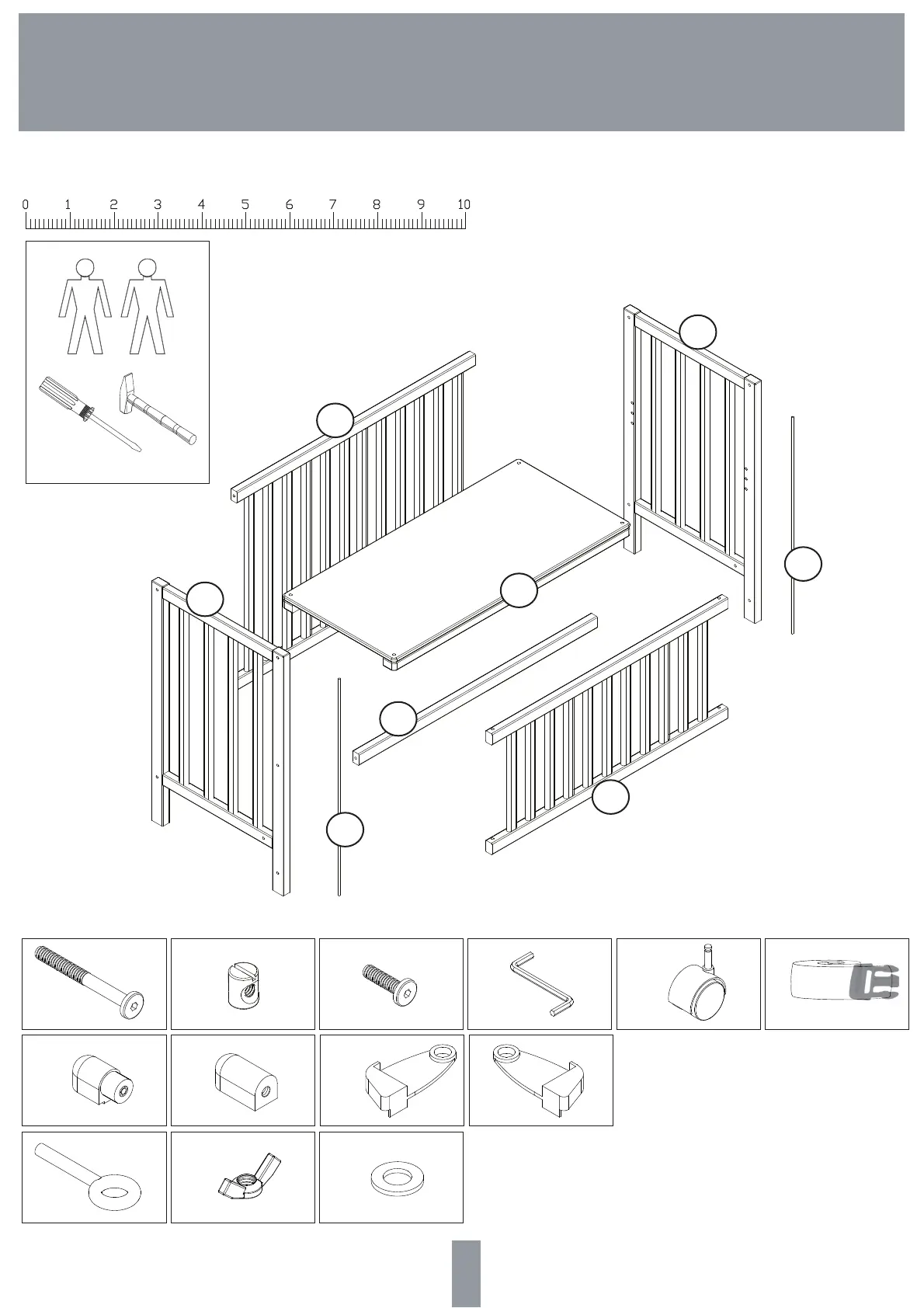 0 1 2 3 4 5 6 7 8 9 10