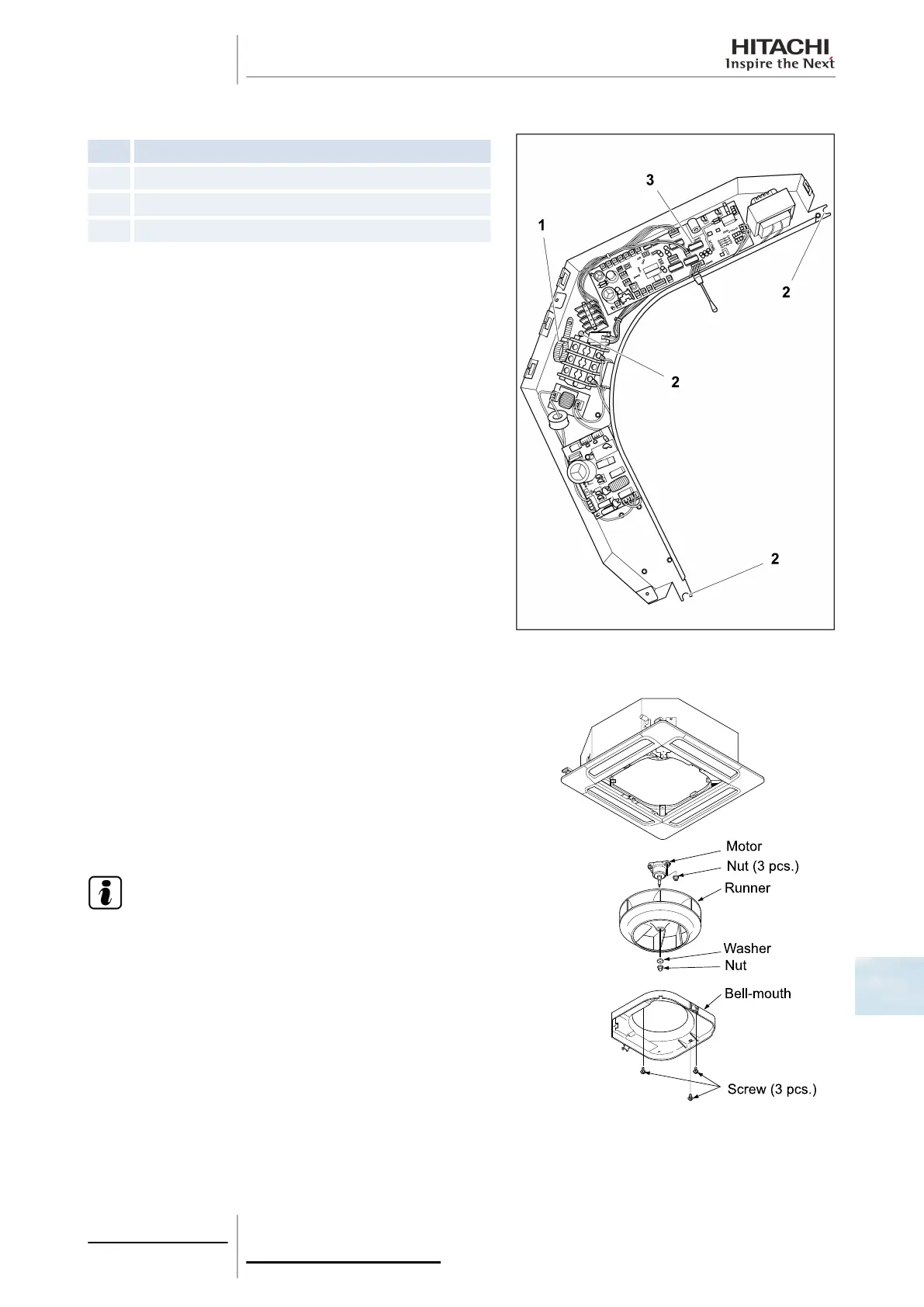 HITACHI
Inspire the Next

3

1

2

2

2

Motor
Nut (3 pcs.)
Runner
Washer
Nut
Bell-mouth
Screw (3 pcs.)