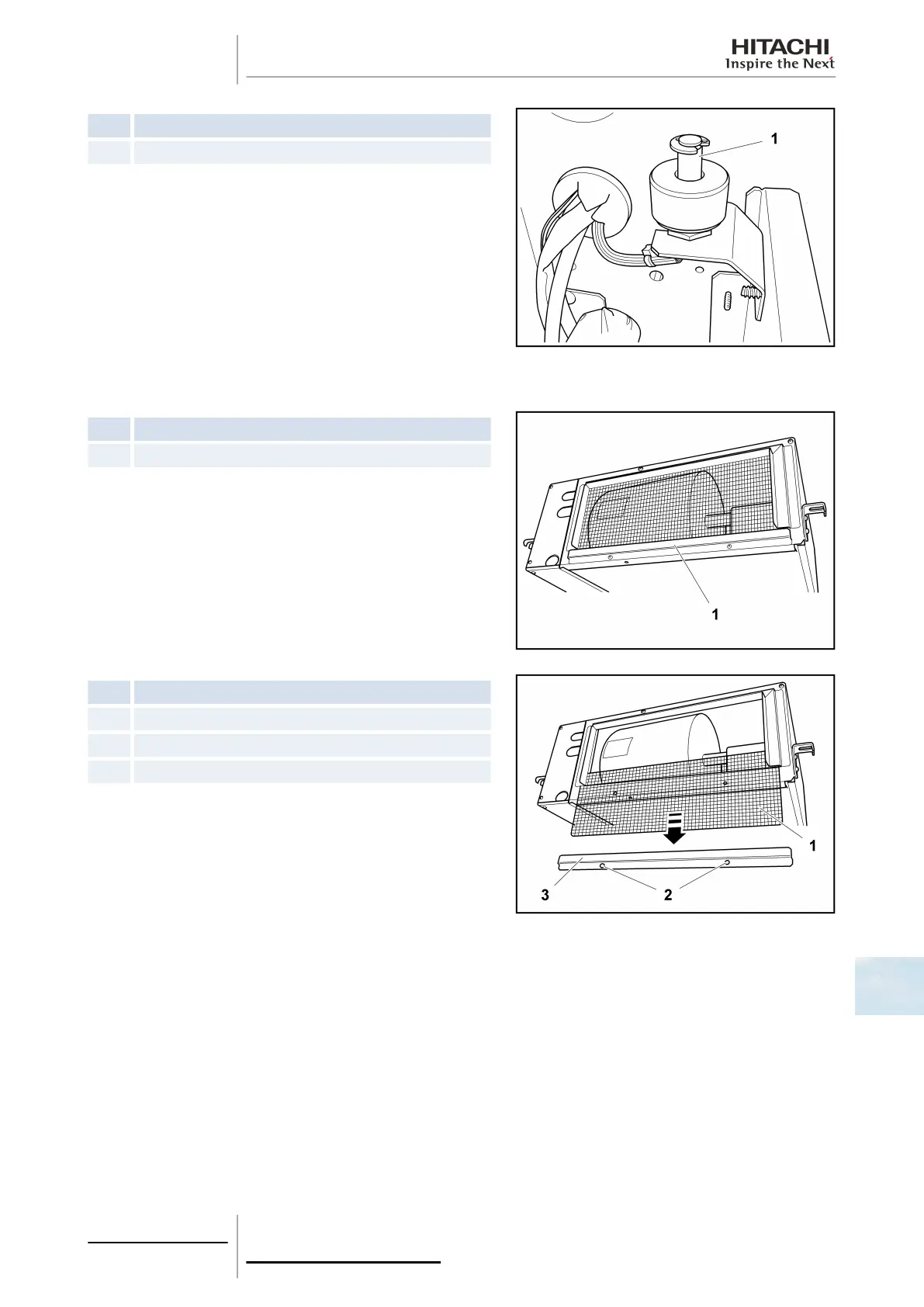 HITACHI
Inspire the Next

1

1

1

3

2