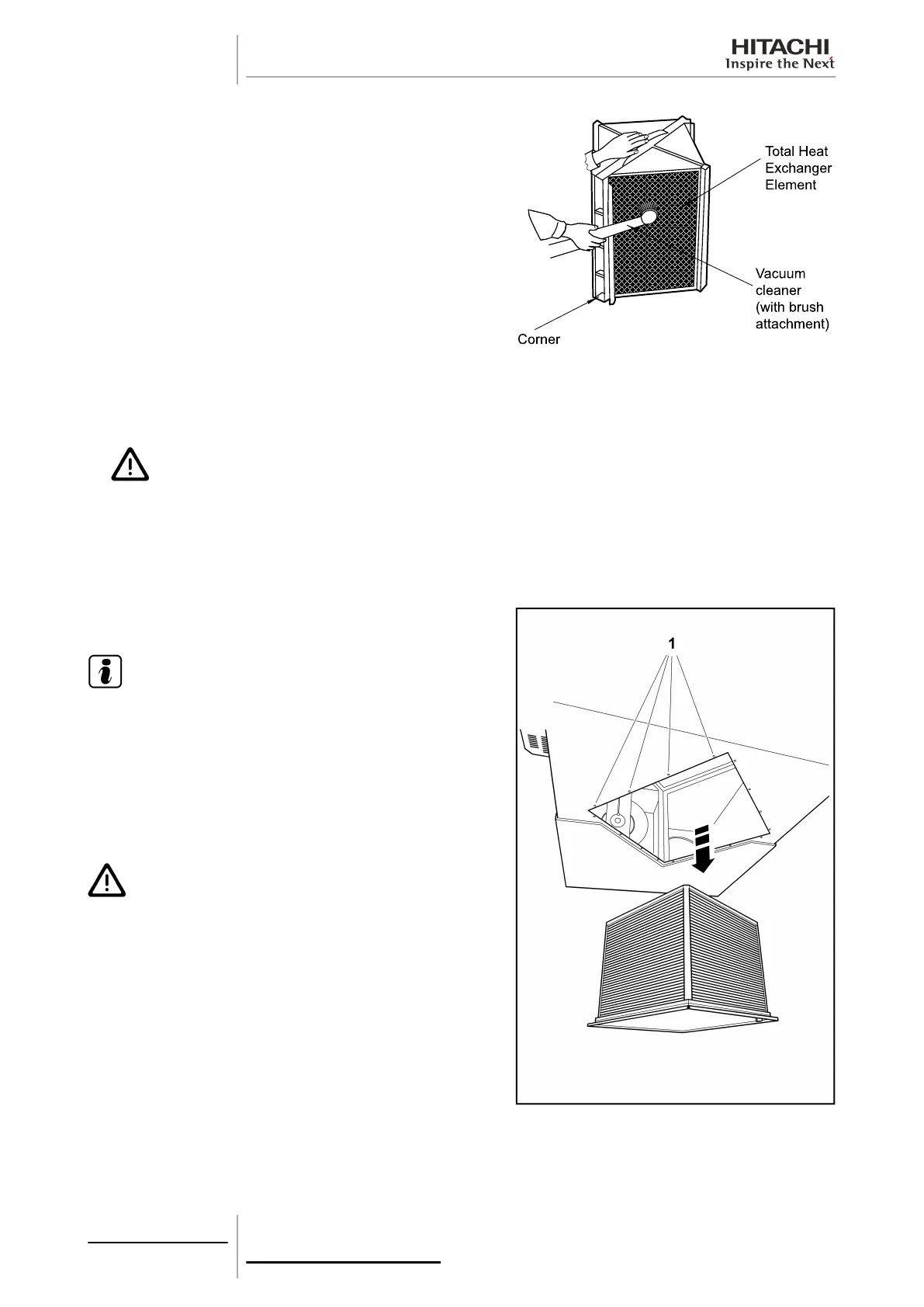 HITACHI
Inspire the Next

Total Heat Exchanger Element

Vacuum cleaner (with brush attachment)

Corner

1