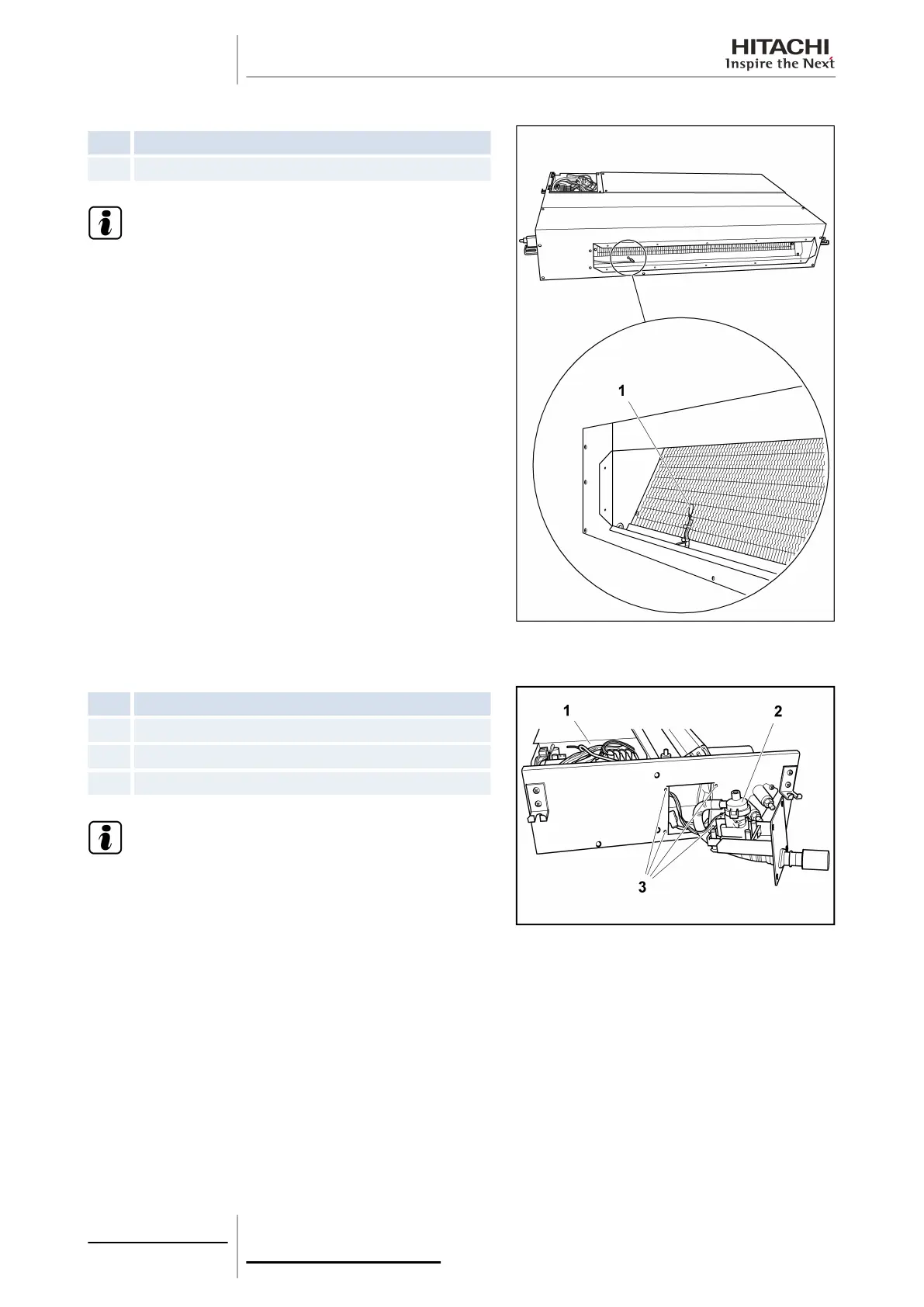 HITACHI
Inspire the Next

1

1 2

3