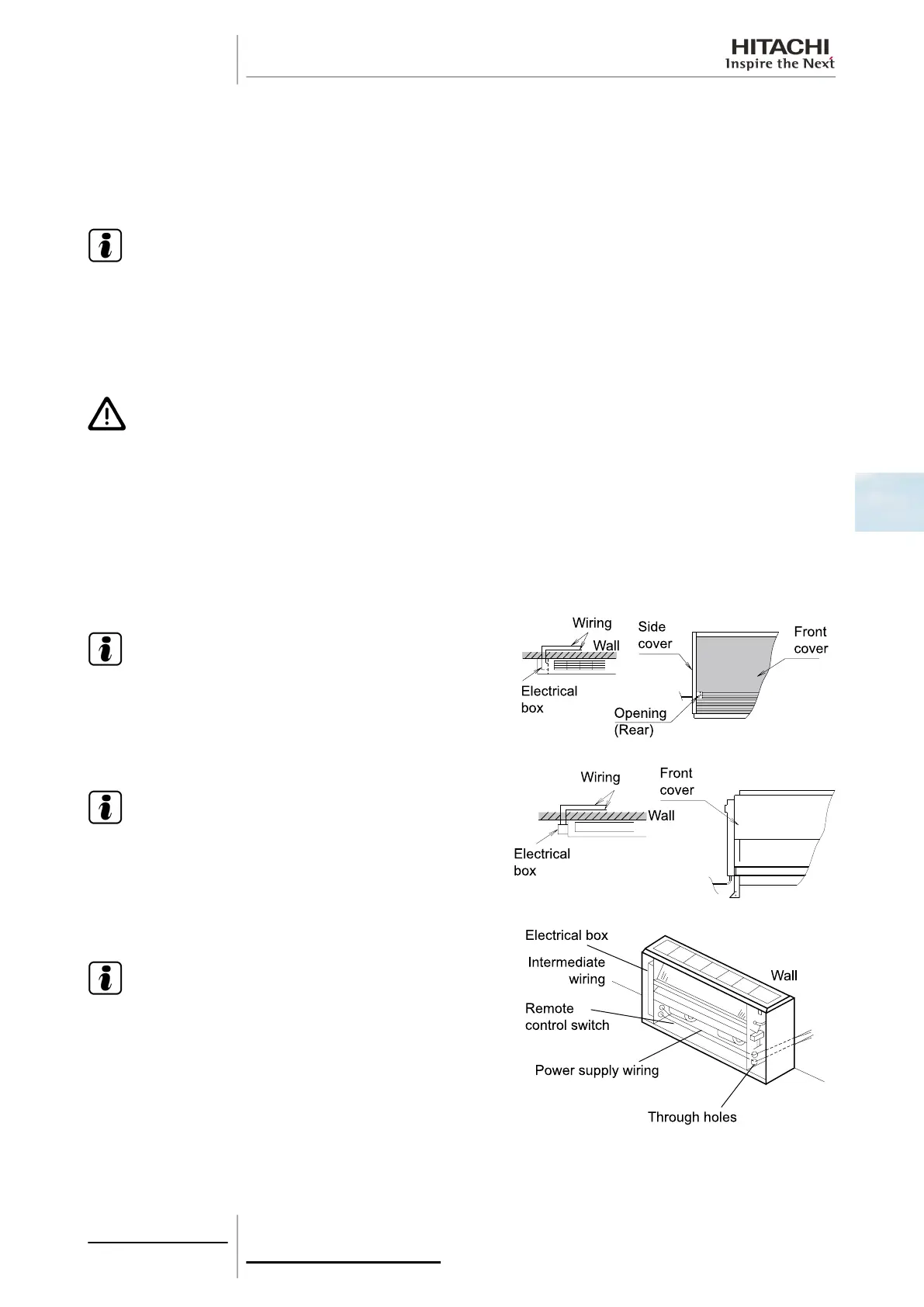 HITACHI
Inspire the Next

Wiring
Wall
Side cover
Front cover
Electrical box
Opening (Rear)

Wiring
Front cover
Wall
Electrical box

Electrical box
Intermediate wiring
Wall
Remote control switch
Power supply wiring
Through holes