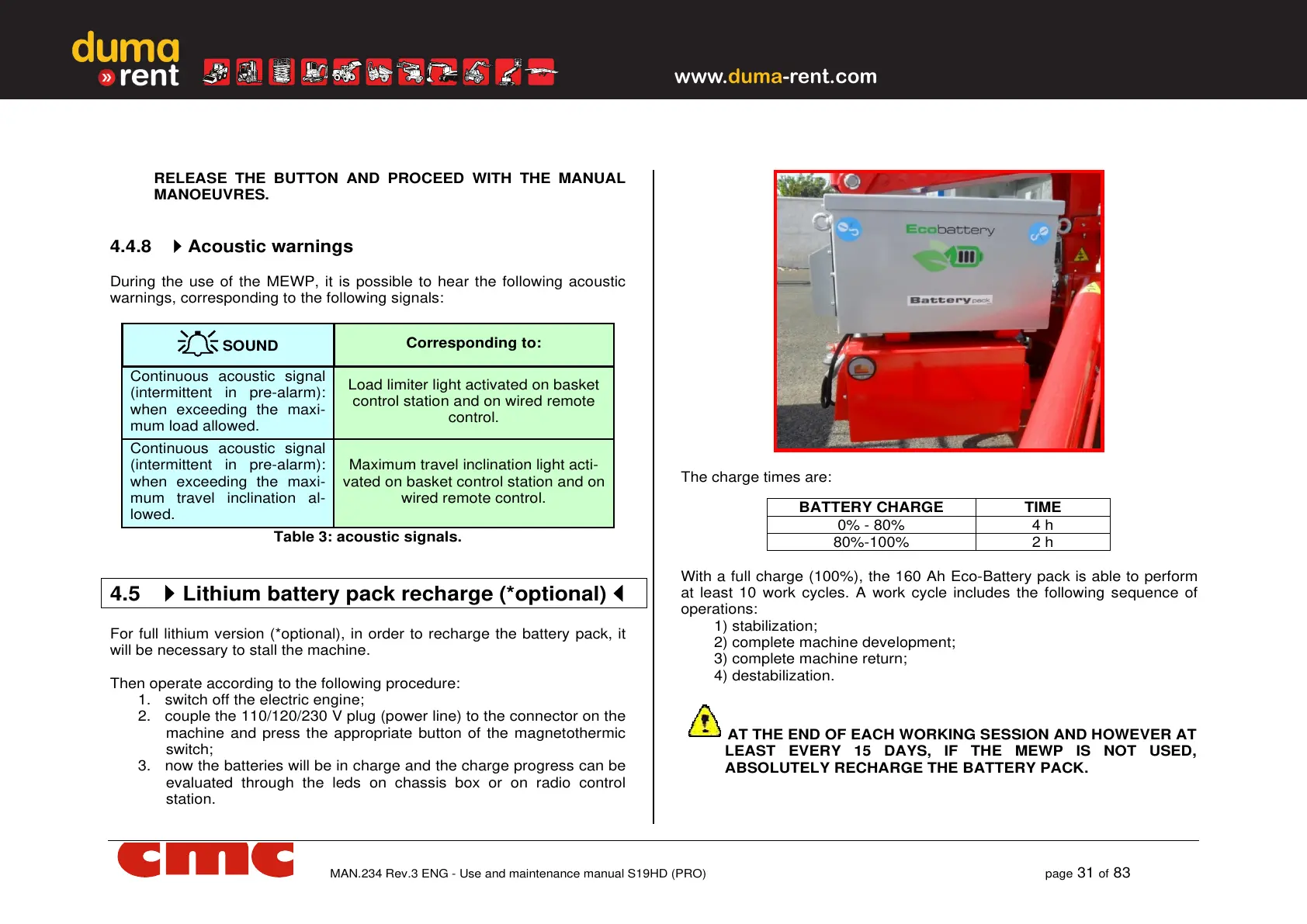 duma
» rent

www.duma-rent.com

RELEASE THE BUTTON AND PROCEED WITH THE MANUAL MANOEUVRES.

4.4.8 Acoustic warnings

During the use of the MEWP, it is possible to hear the following acoustic warnings, corresponding to the following signals:

| SOUND | Corresponding to: |
|---|---|
| Continuous acoustic signal (intermittent in pre-alarm): when exceeding the maximum load allowed. | Load limiter light activated on basket control station and on wired remote control. |
| Continuous acoustic signal (intermittent in pre-alarm): when exceeding the maximum travel inclination allowed. | Maximum travel inclination light activated on basket control station and on wired remote control. |

Table 3: acoustic signals.

4.5 Lithium battery pack recharge (*optional)

For full lithium version (*optional), in order to recharge the battery pack, it will be necessary to stall the machine.

Then operate according to the following procedure:
1. switch off the electric engine;
2. couple the 110/120/230 V plug (power line) to the connector on the machine and press the appropriate button of the magnetothermic switch;
3. now the batteries will be in charge and the charge progress can be evaluated through the leds on chassis box or on radio control station.

Ecobattery
Battery pack

The charge times are:

| BATTERY CHARGE | TIME |
|---|---|
| 0% - 80% | 4 h |
| 80%-100% | 2 h |

With a full charge (100%), the 160 Ah Eco-Battery pack is able to perform at least 10 work cycles. A work cycle includes the following sequence of operations:
1) stabilization;
2) complete machine development;
3) complete machine return;
4) destabilization.

AT THE END OF EACH WORKING SESSION AND HOWEVER AT LEAST EVERY 15 DAYS, IF THE MEWP IS NOT USED, ABSOLUTELY RECHARGE THE BATTERY PACK.

cmc

MAN.234 Rev.3 ENG - Use and maintenance manual S19HD (PRO)

page 31 of 83