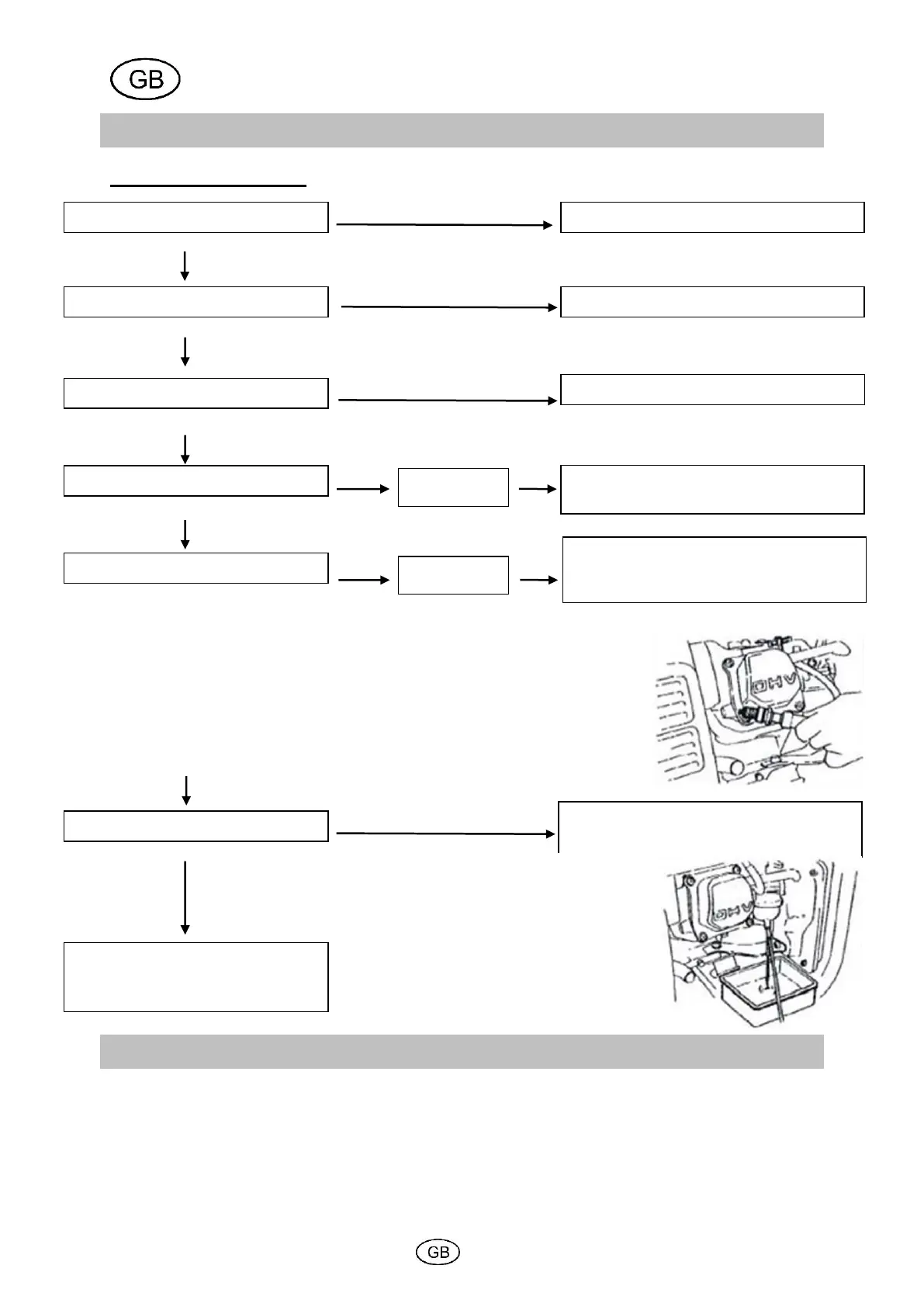 GB

OHV

OHV

GB