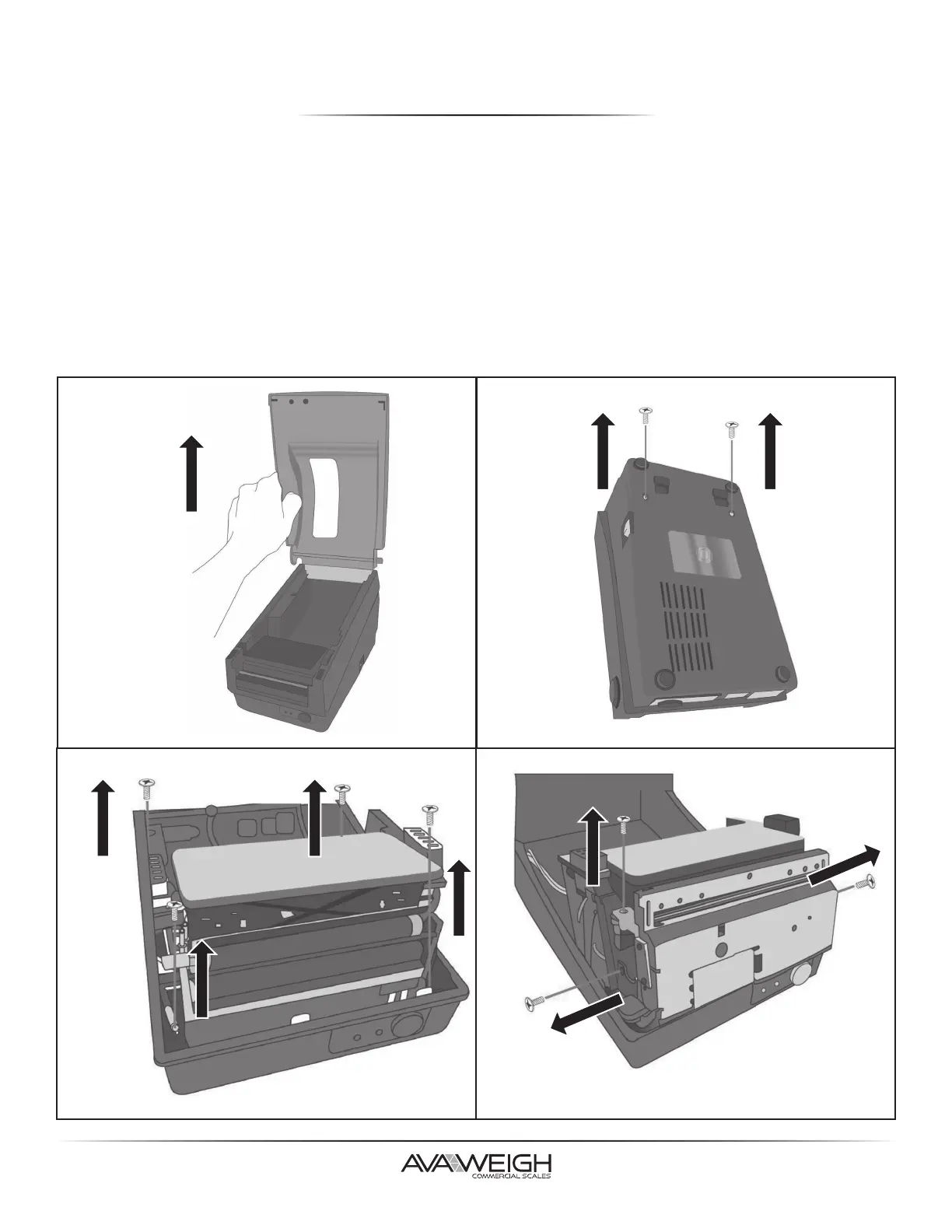 AVAWEIGH
COMMERCIAL SCALES