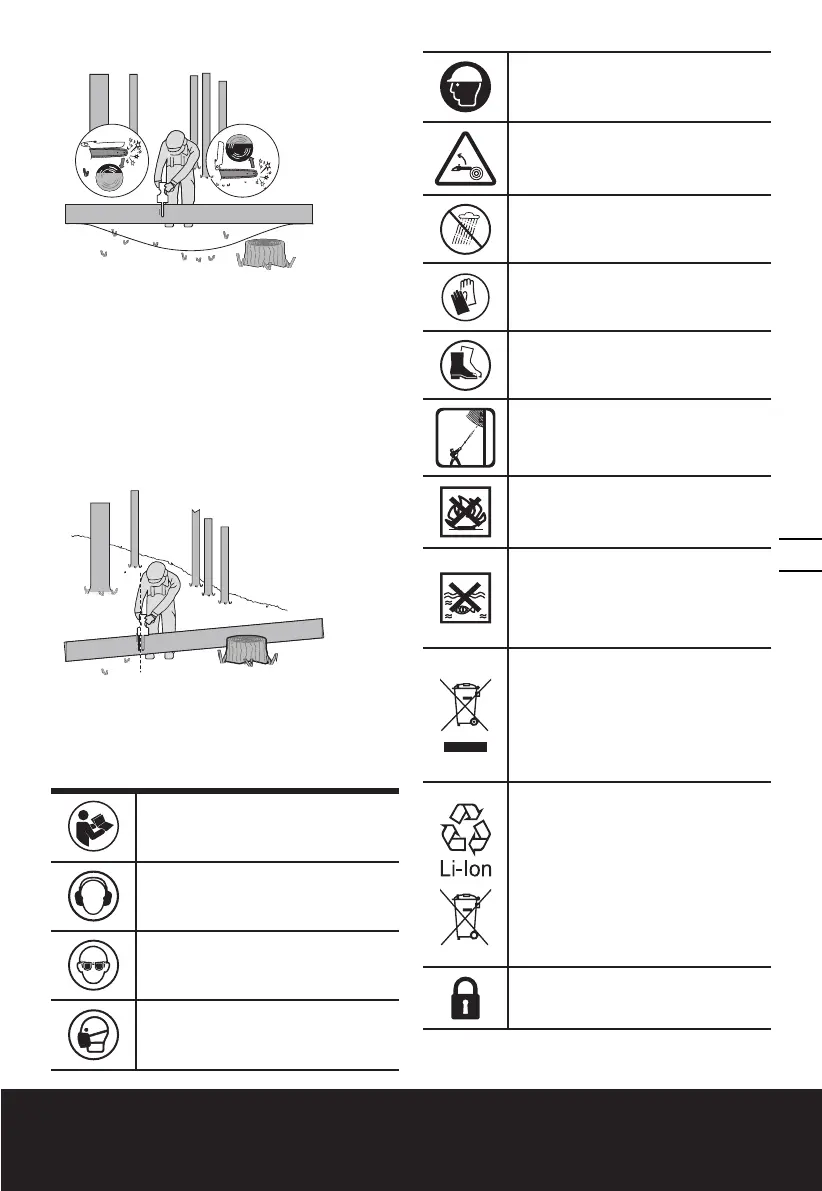 Li-Ion