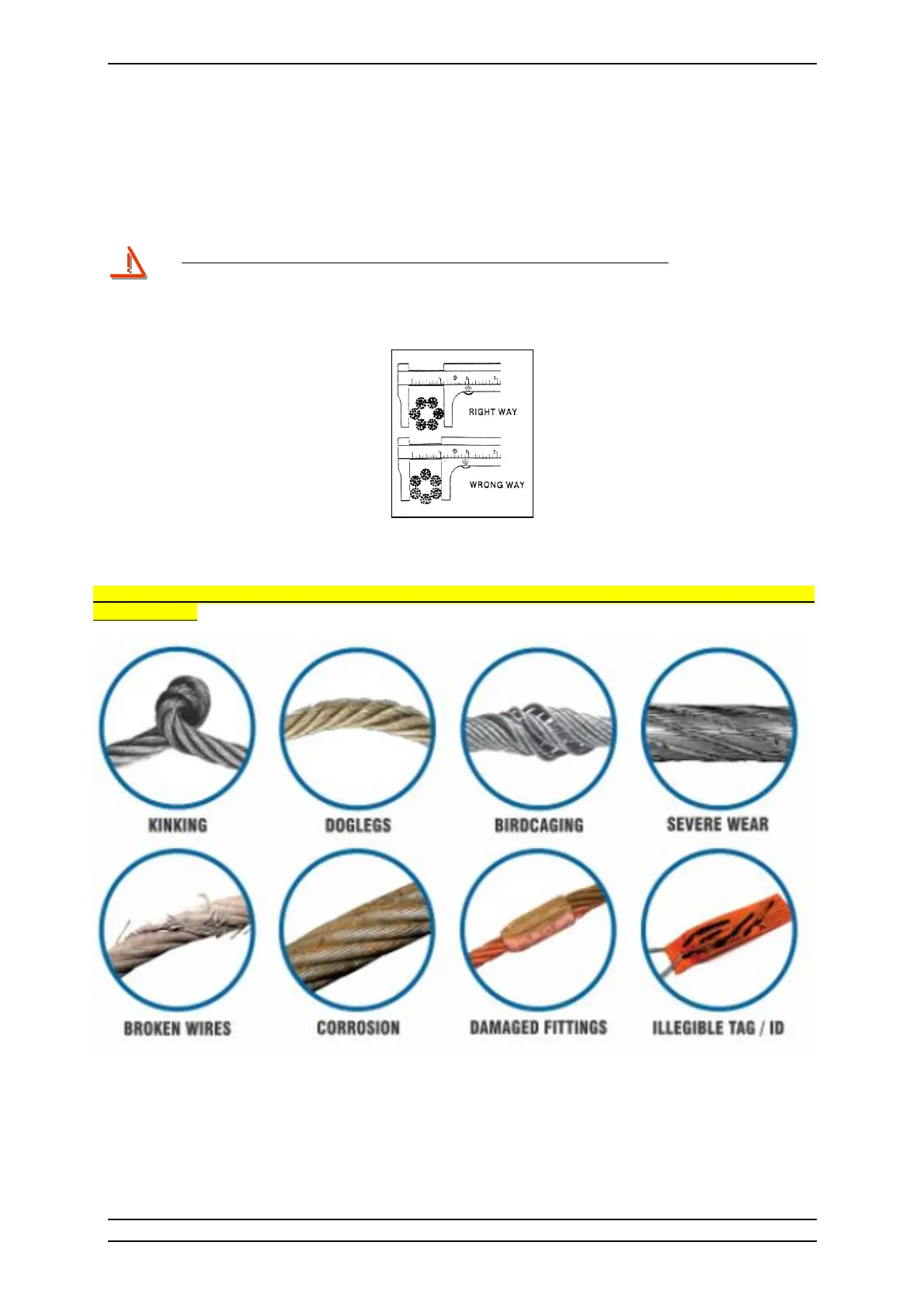 RIGHT WAY

WRONG WAY

KINKING

DOGLEGS

BIRDCAGING

SEVERE WEAR

BROKEN WIRES

CORROSION

DAMAGED FITTINGS

ILLEGIBLE TAG / ID